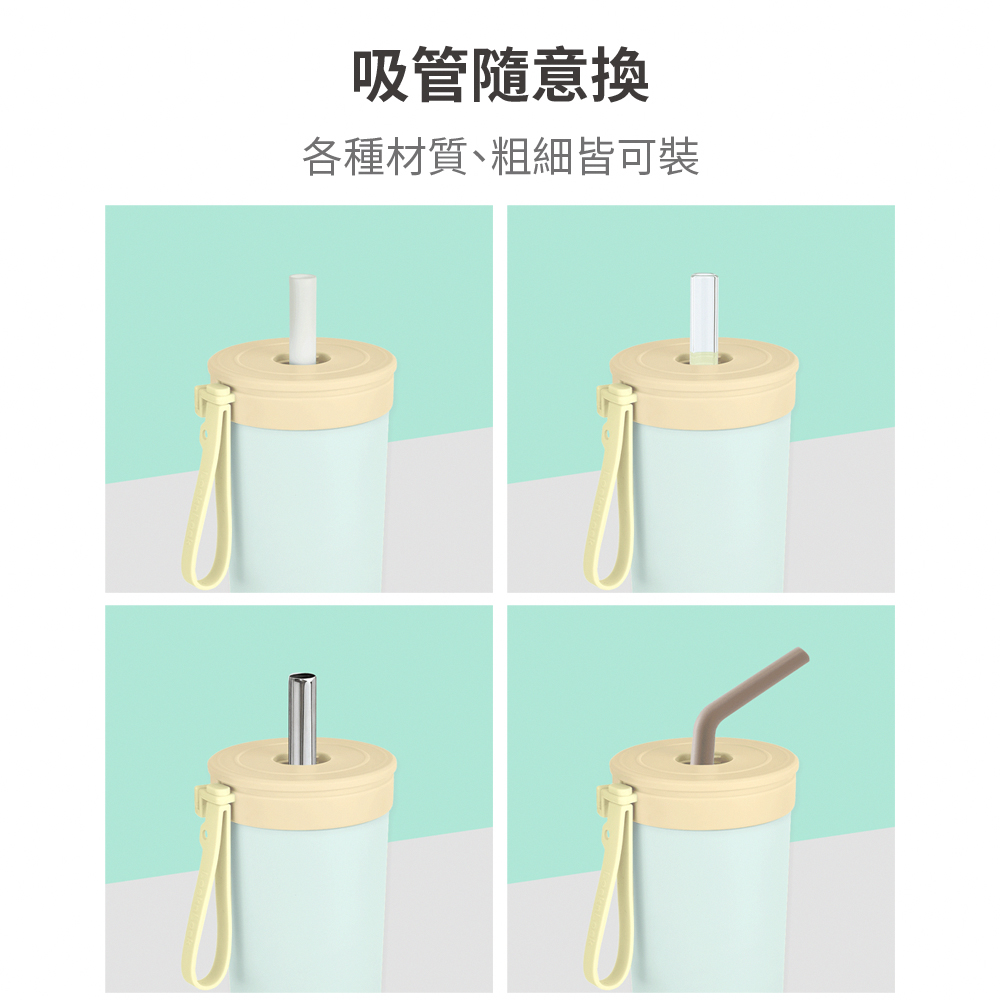 吸管隨意換

各種材質、粗細皆可裝