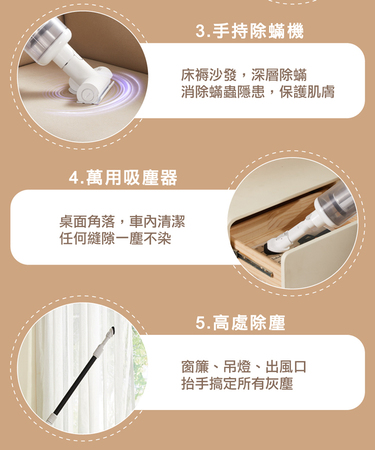 3.手持除蟎機

床褥沙發，深層除蟎
消除蟎蟲隱患，保護肌膚

4.萬用吸塵器

桌面角落，車內清潔
任何縫隙一塵不染

5.高處除塵

窗簾、吊燈、出風口
抬手搞定所有灰塵