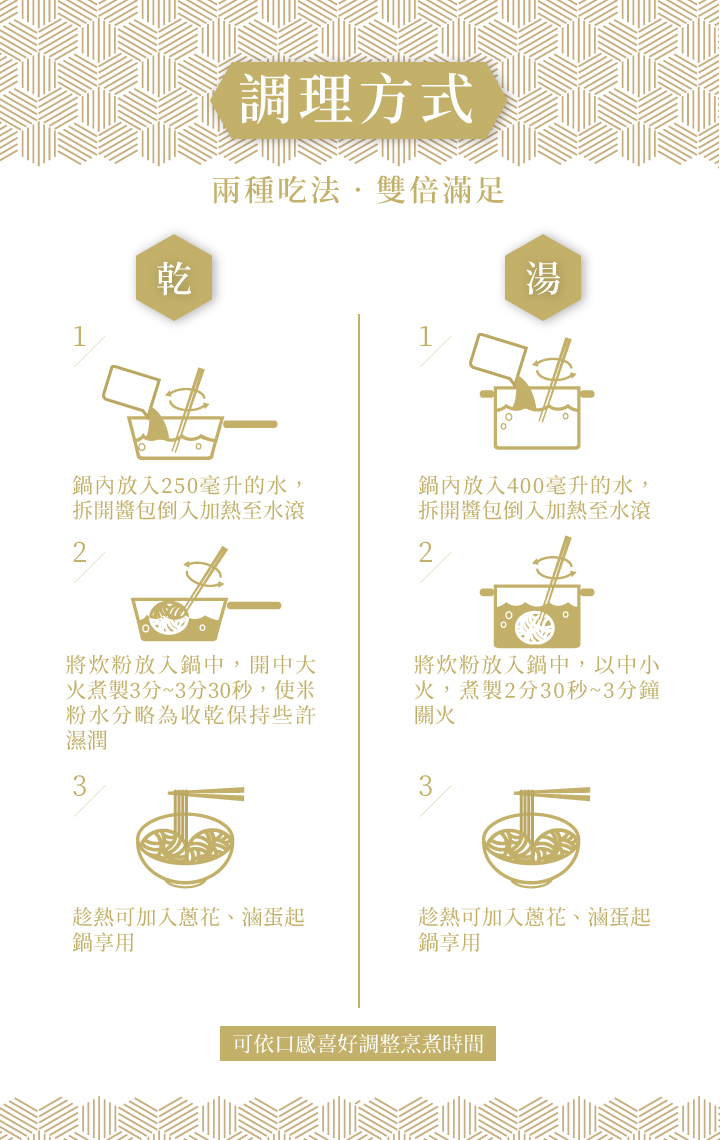 調理方式

兩種吃法 · 雙倍滿足

乾

1

鍋內放入250毫升的水，拆開醬包倒入加熱至水滾

2

將炊粉放入鍋中，開中大火煮製3分~3分30秒，使米粉水分略為收乾保持些許濕潤

3

趁熱可加入蔥花、滷蛋起鍋享用

湯

1

鍋內放入400毫升的水，拆開醬包倒入加熱至水滾

2

將炊粉放入鍋中，以中小火，煮製2分30秒~3分鐘關火

3

趁熱可加入蔥花、滷蛋起鍋享用

可依口感喜好調整烹煮時間