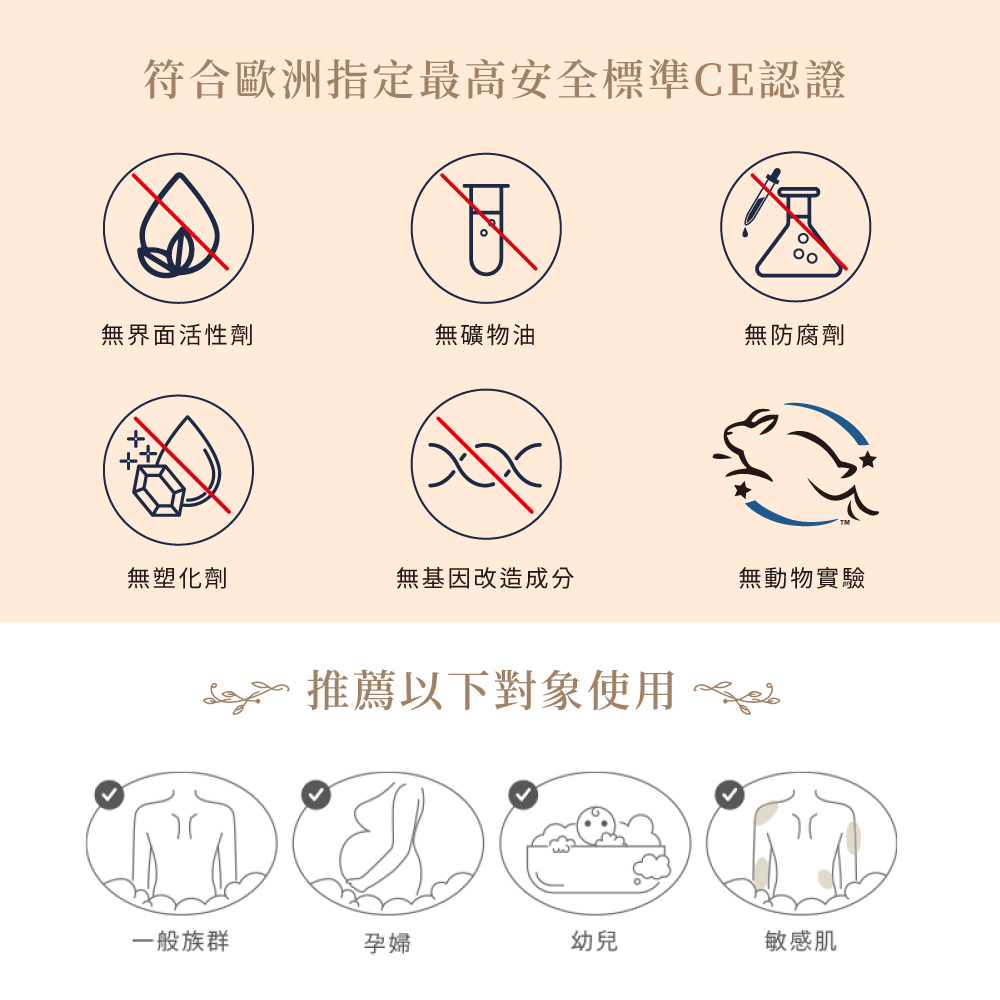 符合歐洲指定最高安全標準CE認證

無界面活性劑

無礦物油

無防腐劑

無塑化劑

無基因改造成分

TM

無動物實驗

推薦以下對象使用

一般族群

孕婦

幼兒

敏感肌