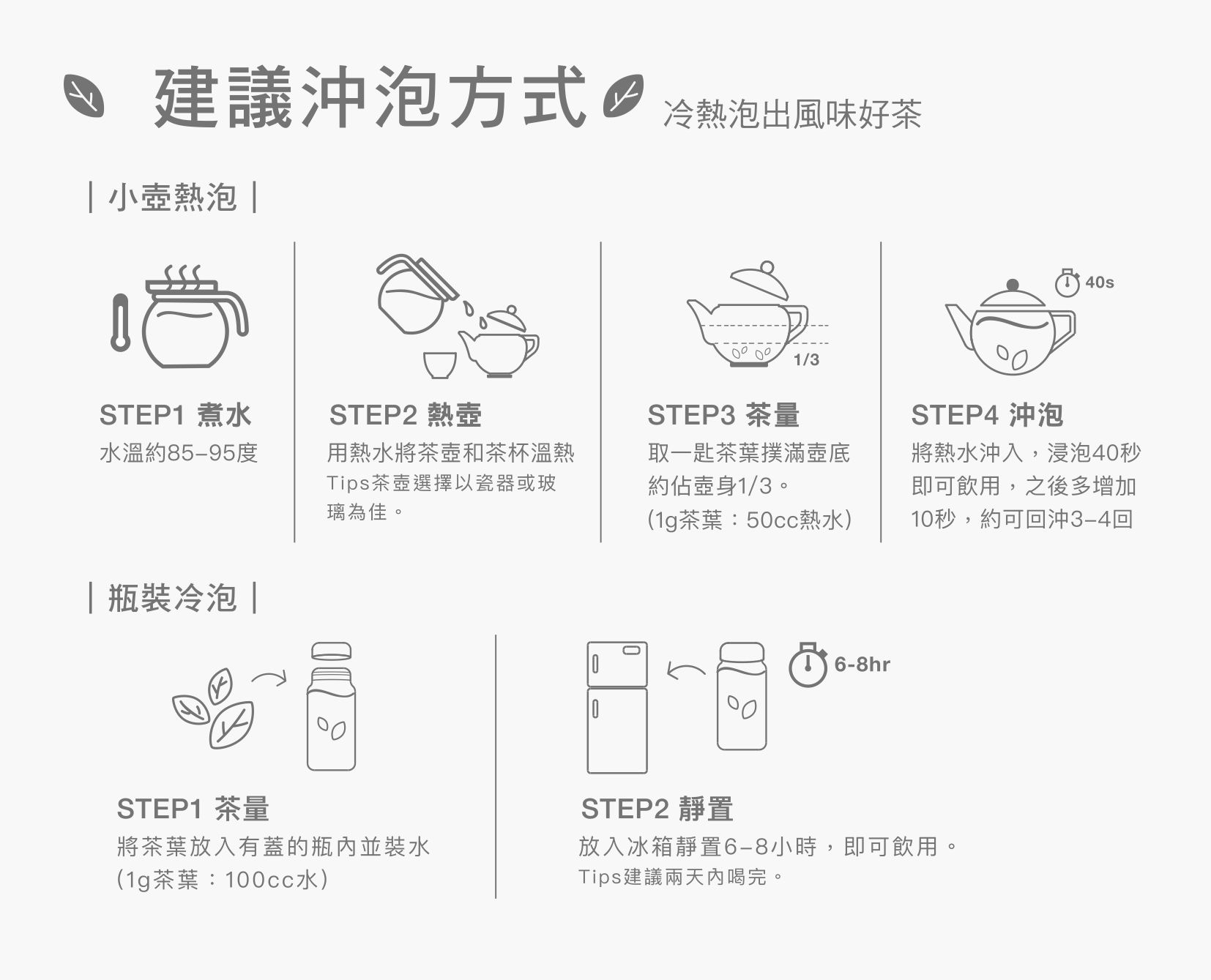 建議沖泡方式 冷熱泡出風味好茶

| 小壺熱泡 |

STEP1 煮水
水溫約85–95度

STEP2 熱壺
用熱水將茶壺和茶杯溫熱
Tips茶壺選擇以瓷器或玻璃為佳。

1/3

STEP3 茶量
取一匙茶葉撲滿壺底約佔壺身1/3。
(1g茶葉：50cc熱水)

40s

STEP4 沖泡
將熱水沖入，浸泡40秒即可飲用，之後多增加10秒，約可回沖3–4回

| 瓶裝冷泡 |

STEP1 茶量
將茶葉放入有蓋的瓶內並裝水
(1g茶葉：100cc水)

6-8hr

STEP2 靜置
放入冰箱靜置6–8小時，即可飲用。
Tips建議兩天內喝完。