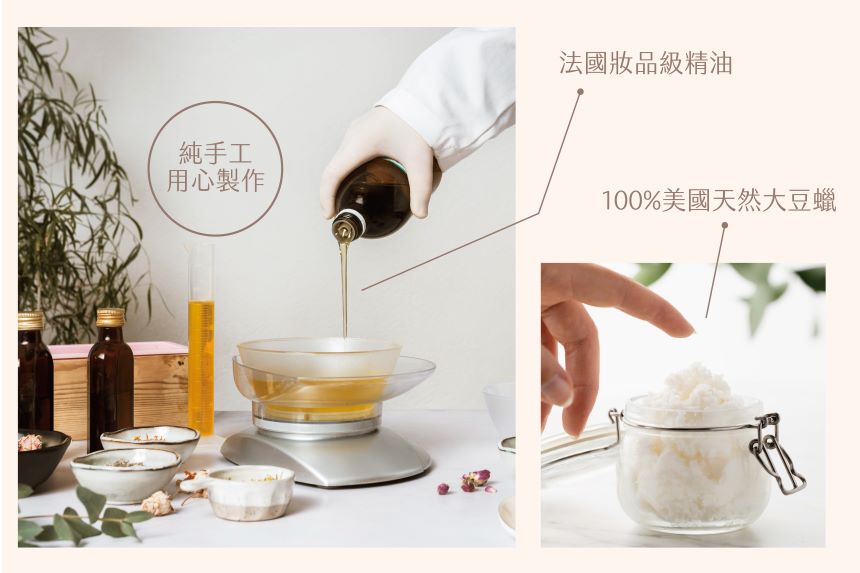 純手工
用心製作

法國妝品級精油

100%美國天然大豆蠟