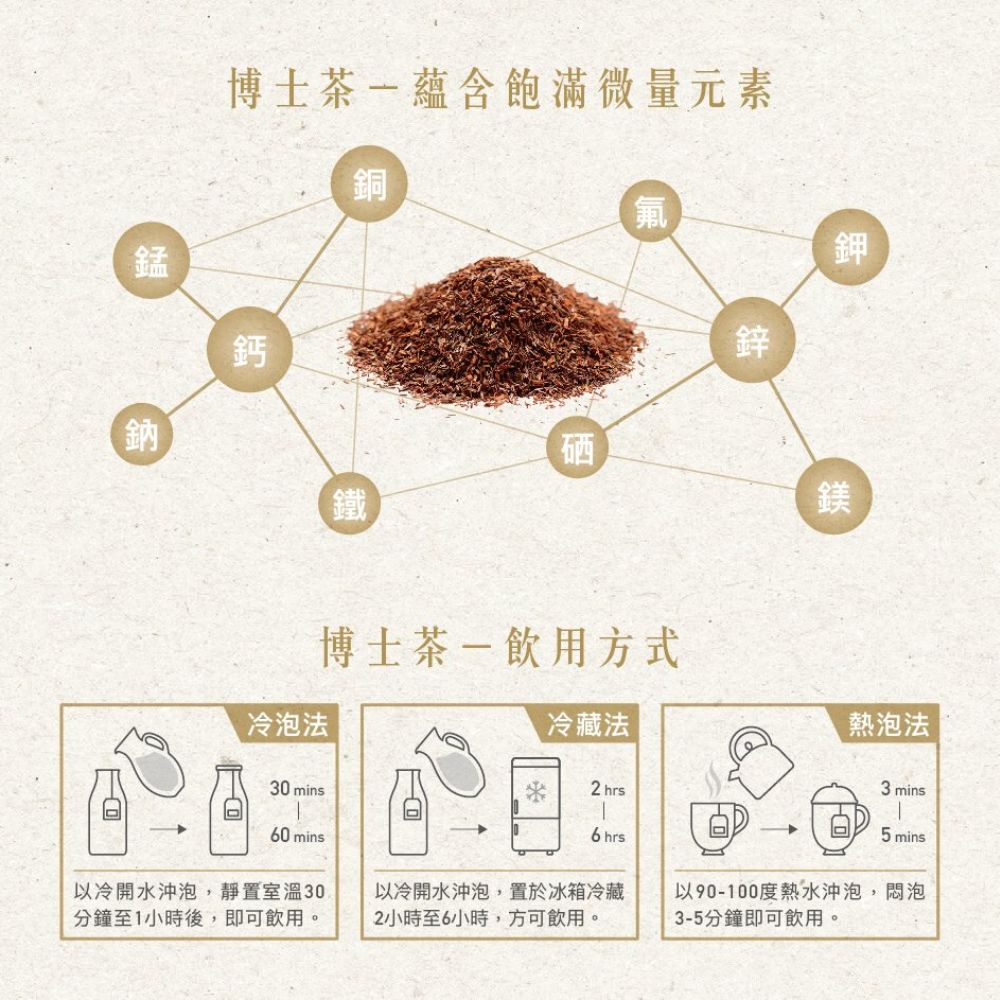 博士茶－蘊含飽滿微量元素

銅
氟
錳
鉀
鈣
鋅
鈉
硒
鐵
鎂

博士茶－飲用方式

冷泡法

30 mins
|
60 mins

以冷開水沖泡，靜置室溫30分鐘至1小時後，即可飲用。

冷藏法

2 hrs
|
6 hrs

以冷開水沖泡，置於冰箱冷藏2小時至6小時，方可飲用。

熱泡法

3 mins
|
5 mins

以90-100度熱水沖泡，悶泡3-5分鐘即可飲用。