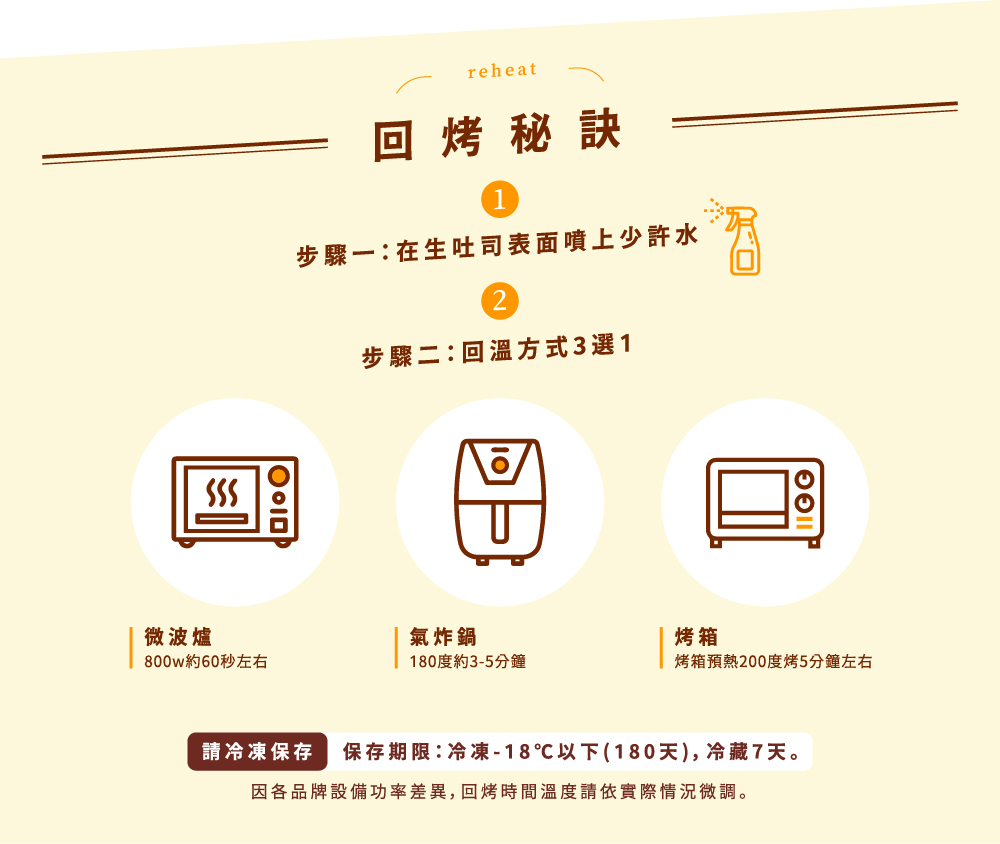 reheat

回烤秘訣

1

步驟一:在生吐司表面噴上少許水

2

步驟二:回溫方式3選1

微波爐
800w約60秒左右

氣炸鍋
180度約3-5分鐘

烤箱
烤箱預熱200度烤5分鐘左右

請冷凍保存 保存期限:冷凍-18℃以下(180天),冷藏7天。

因各品牌設備功率差異,回烤時間溫度請依實際情況微調。