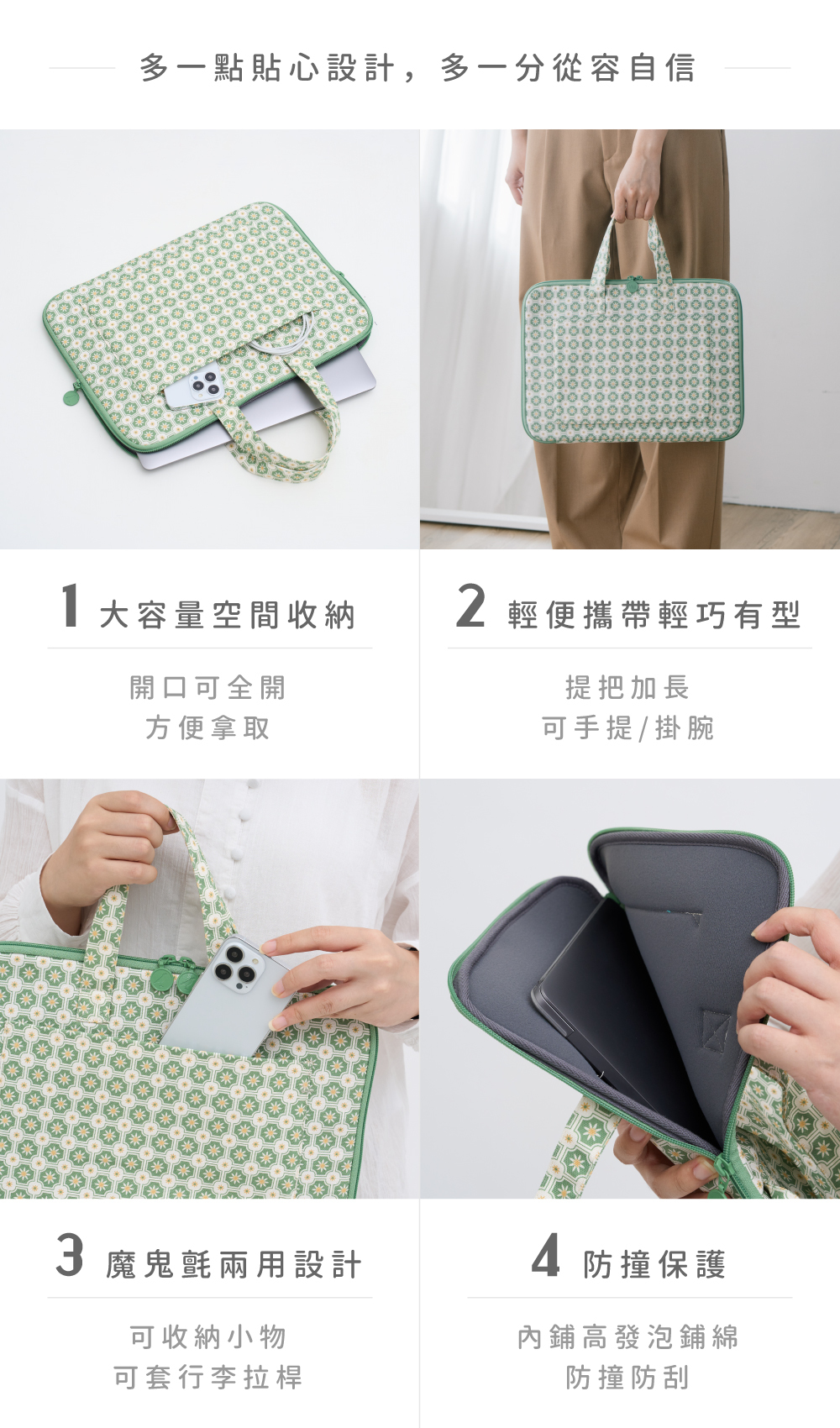 多一點貼心設計，多一分從容自信

1 大容量空間收納

開口可全開
方便拿取

2 輕便攜帶輕巧有型

提把加長
可手提/掛腕

3 魔鬼氈兩用設計

可收納小物
可套行李拉桿

4 防撞保護

內鋪高發泡鋪綿
防撞防刮