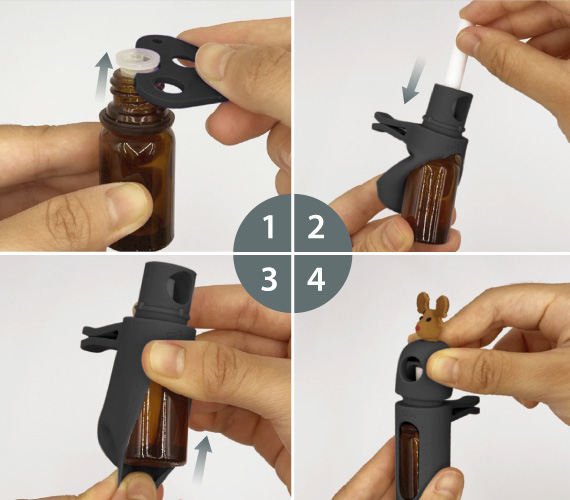 1
2
3
4