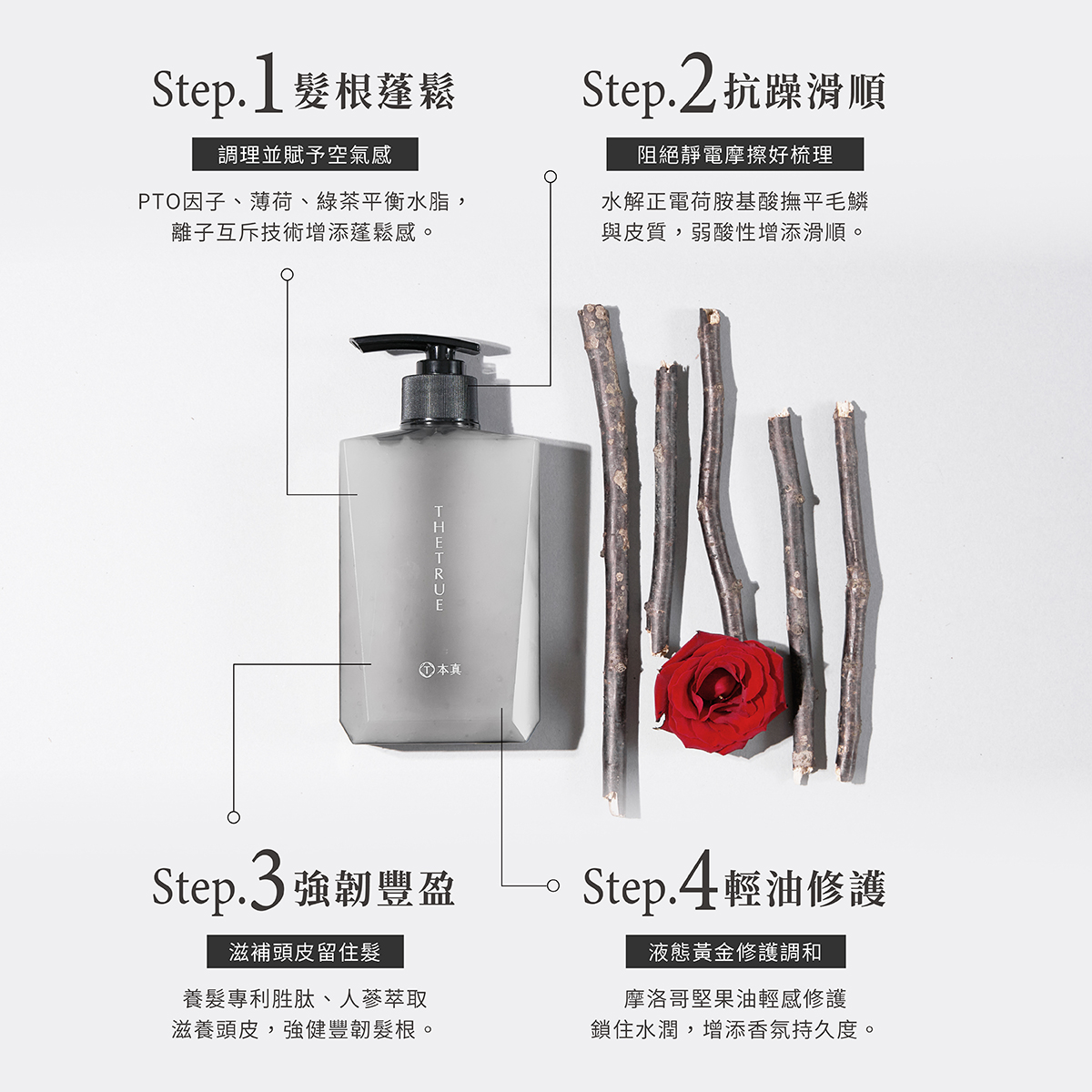 Step.1 髮根蓬鬆

調理並賦予空氣感

PTO因子、薄荷、綠茶平衡水脂，離子互斥技術增添蓬鬆感。

Step.2 抗躁滑順

阻絕靜電摩擦好梳理

水解正電荷胺基酸撫平毛鱗與皮質，弱酸性增添滑順。

THETRUE

本真

Step.3 強韌豐盈

滋補頭皮留住髮

養髮專利胜肽、人蔘萃取滋養頭皮，強健豐韌髮根。

Step.4 輕油修護

液態黃金修護調和

摩洛哥堅果油輕感修護鎖住水潤，增添香氛持久度。