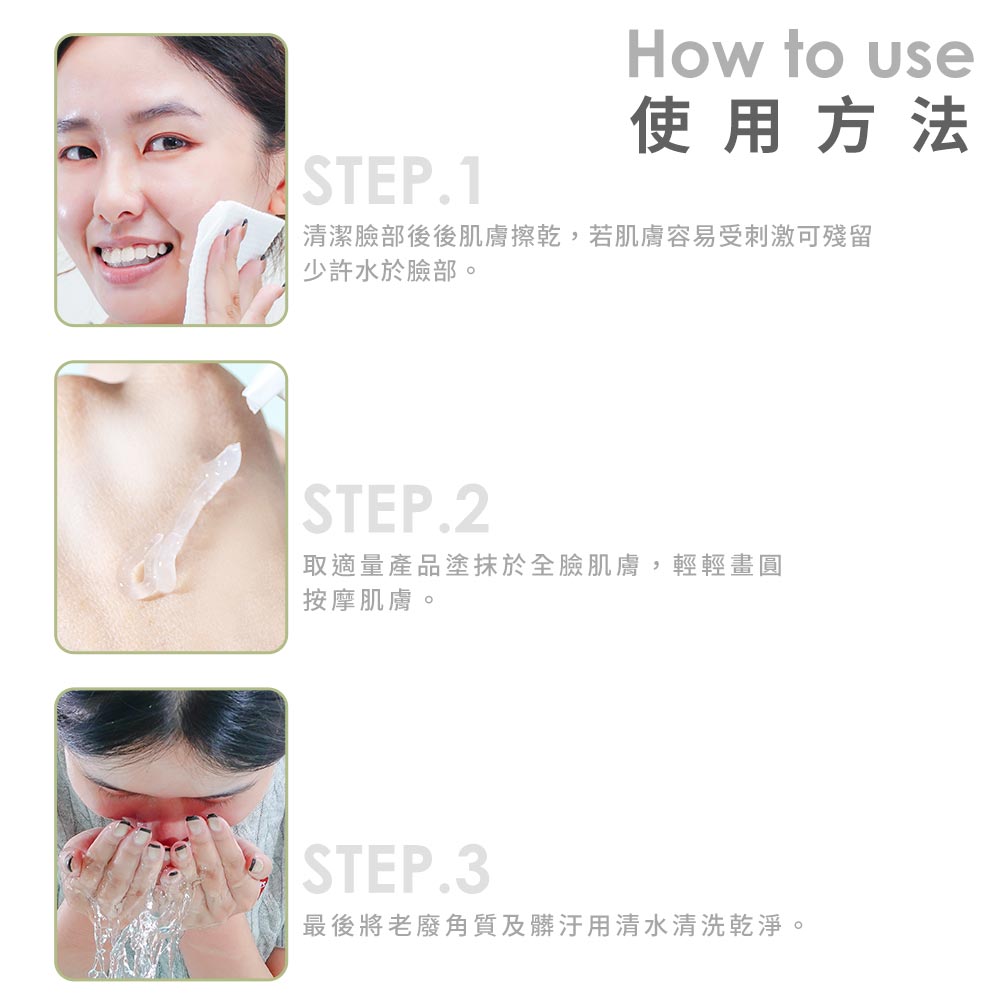 How to use
使用方法

STEP.1
清潔臉部後後肌膚擦乾，若肌膚容易受刺激可殘留少許水於臉部。

STEP.2
取適量產品塗抹於全臉肌膚，輕輕畫圓按摩肌膚。

STEP.3
最後將老廢角質及髒汙用清水清洗乾淨。