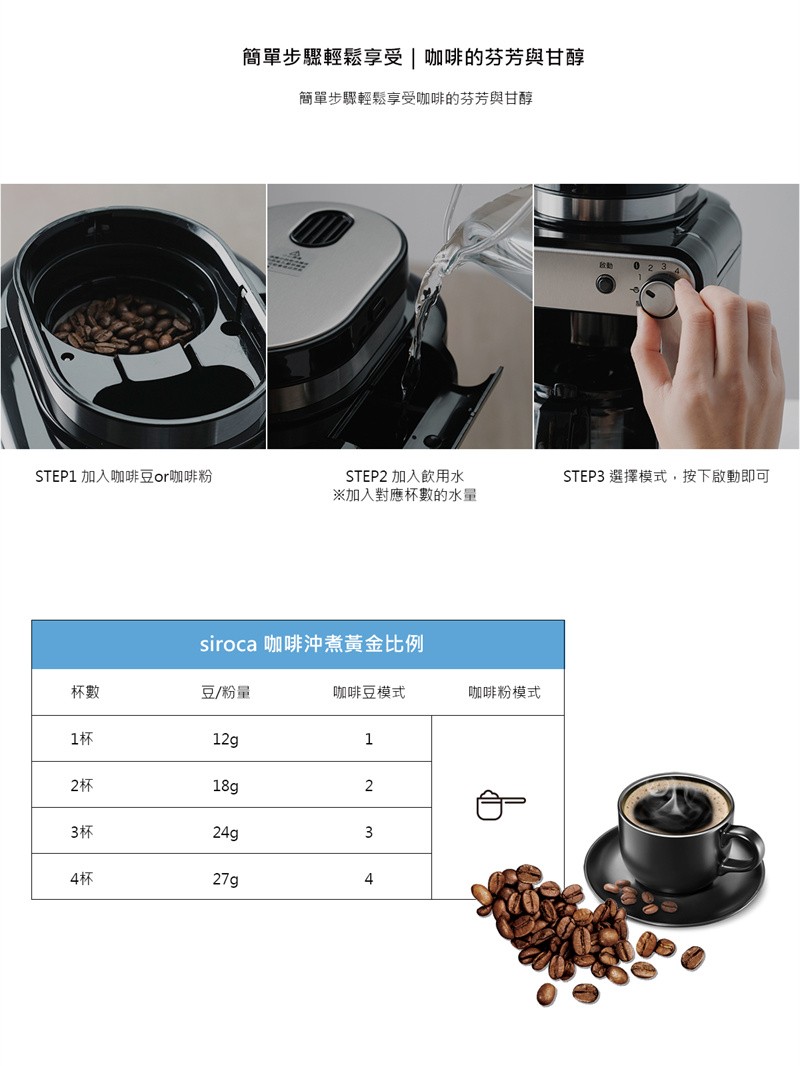 簡單步驟輕鬆享受｜咖啡的芬芳與甘醇

簡單步驟輕鬆享受咖啡的芬芳與甘醇

啟動

1 2 3 4

STEP1 加入咖啡豆or咖啡粉

STEP2 加入飲用水
※加入對應杯數的水量

STEP3 選擇模式，按下啟動即可

siroca 咖啡沖煮黃金比例

| 杯數 | 豆/粉量 | 咖啡豆模式 | 咖啡粉模式 |
|---|---|---|---|
| 1杯 | 12g | 1 | |
| 2杯 | 18g | 2 | |
| 3杯 | 24g | 3 | |
| 4杯 | 27g | 4 | |