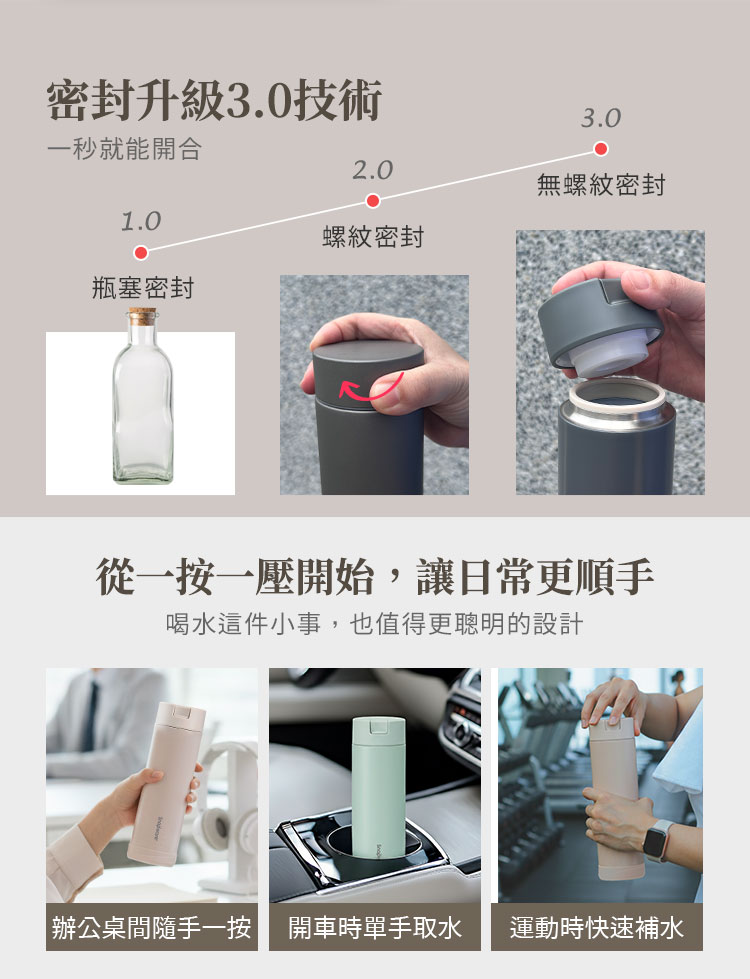 密封升級3.0技術
一秒就能開合

1.0
瓶塞密封

2.0
螺紋密封

3.0
無螺紋密封

從一按一壓開始，讓日常更順手
喝水這件小事，也值得更聰明的設計

辦公桌間隨手一按

開車時單手取水

運動時快速補水