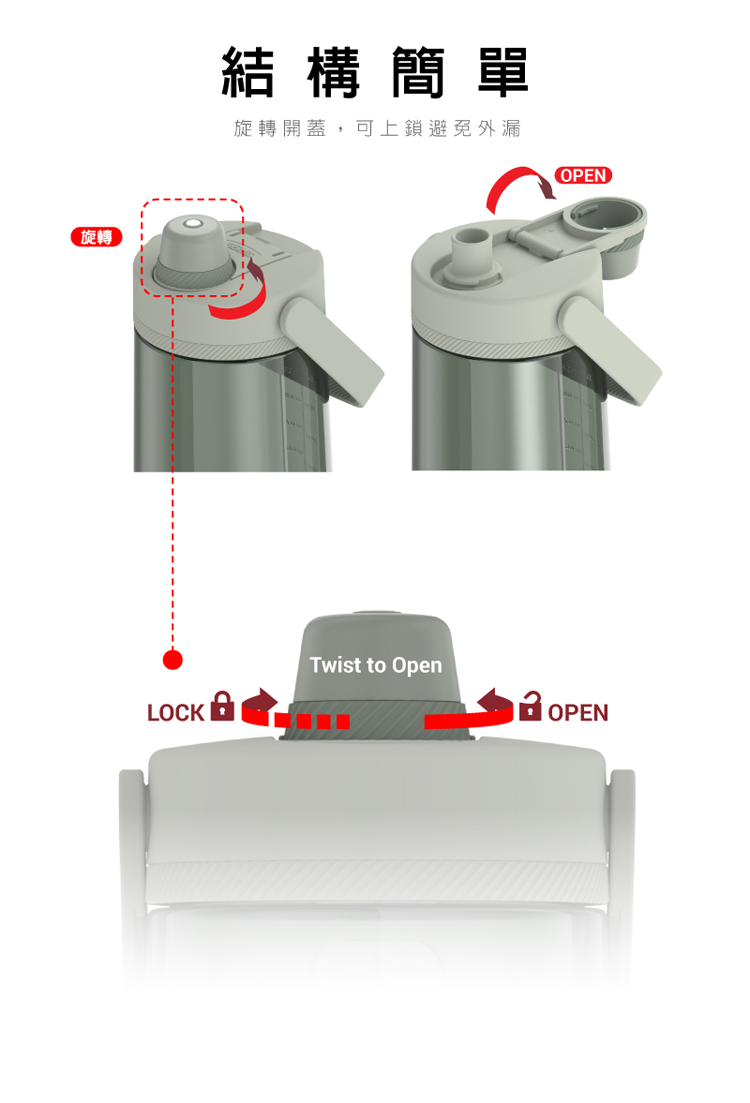 結構簡單

旋轉開蓋，可上鎖避免外漏

旋轉

OPEN

Twist to Open

LOCK

OPEN