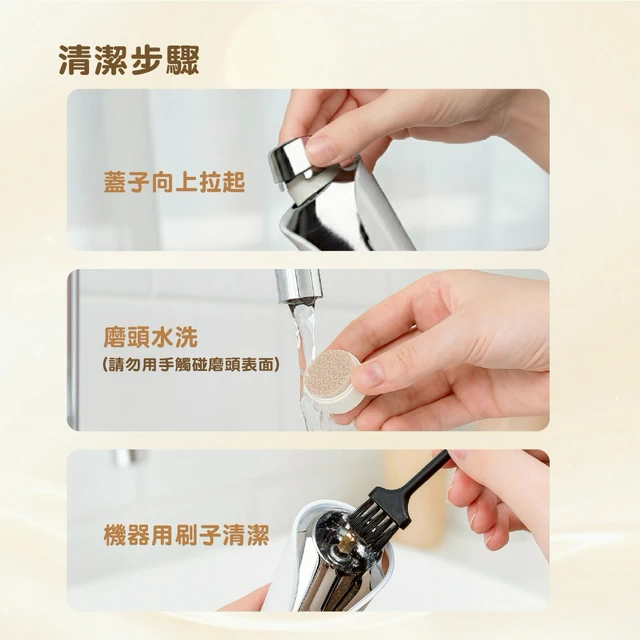 清潔步驟

蓋子向上拉起

磨頭水洗
(請勿用手觸碰磨頭表面)

機器用刷子清潔