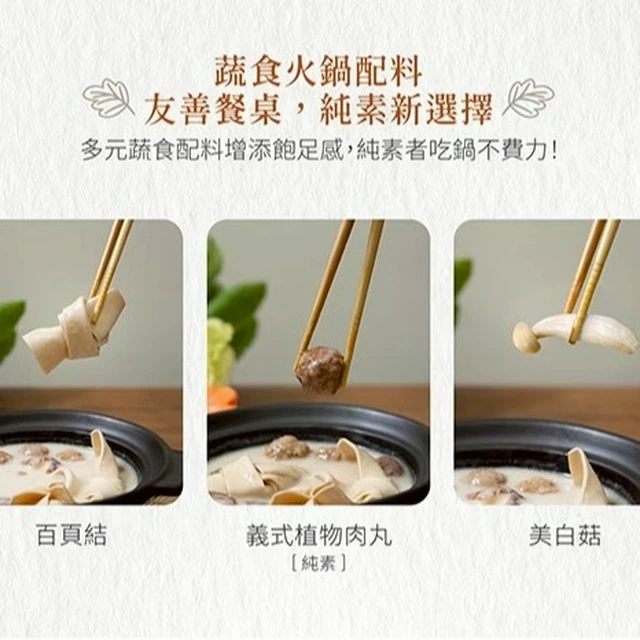 蔬食火鍋配料
友善餐桌，純素新選擇

多元蔬食配料增添飽足感，純素者吃鍋不費力！

百頁結

義式植物肉丸
［純素］

美白菇