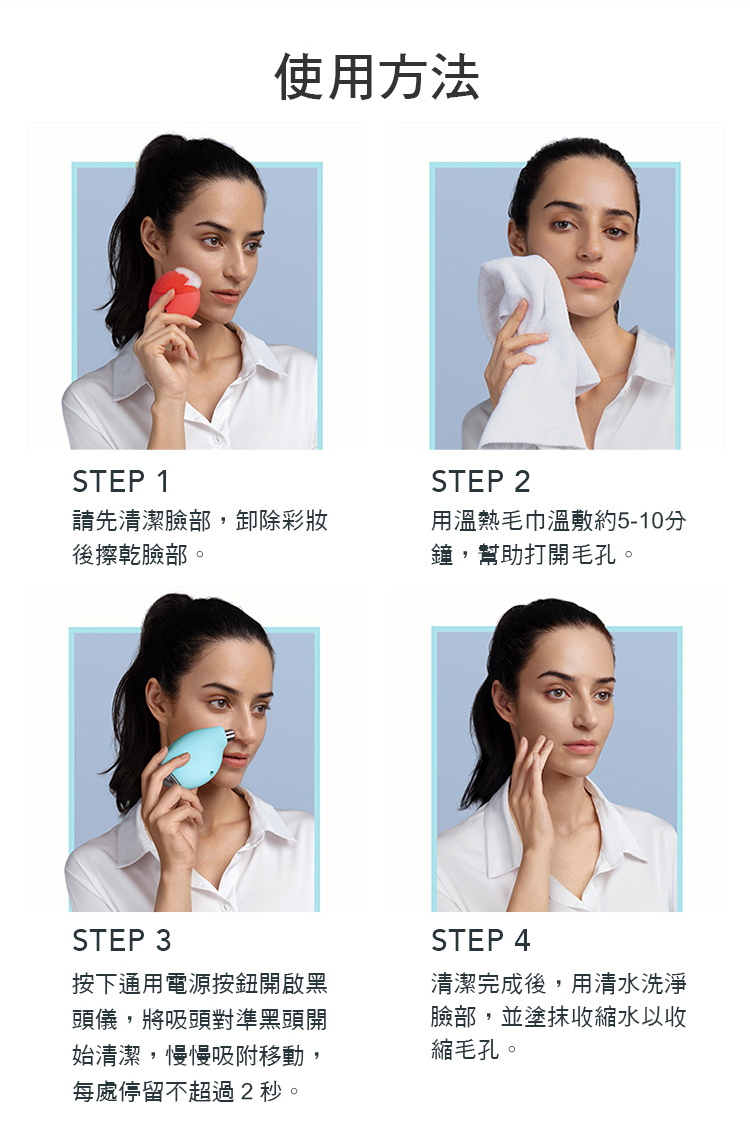 使用方法

STEP 1
請先清潔臉部，卸除彩妝後擦乾臉部。

STEP 2
用溫熱毛巾溫敷約5-10分鐘，幫助打開毛孔。

STEP 3
按下通用電源按鈕開啟黑頭儀，將吸頭對準黑頭開始清潔，慢慢吸附移動，每處停留不超過 2 秒。

STEP 4
清潔完成後，用清水洗淨臉部，並塗抹收縮水以收縮毛孔。