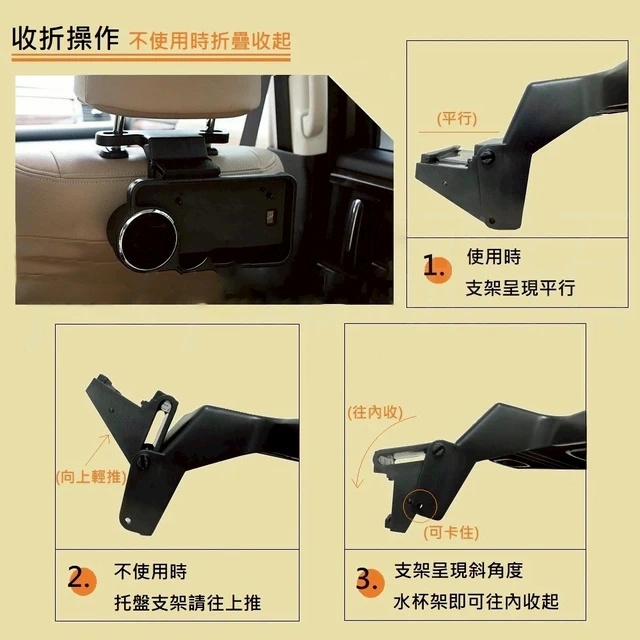 收折操作 不使用時折疊收起

(平行)

1. 使用時
支架呈現平行

(向上輕推)

2. 不使用時
托盤支架請往上推

(往內收)

(可卡住)

3. 支架呈現斜角度
水杯架即可往內收起