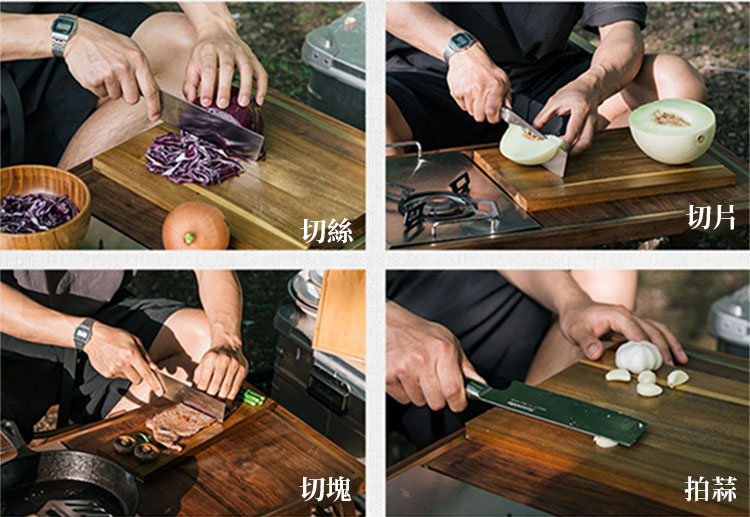 切絲

切片

切塊

拍蒜