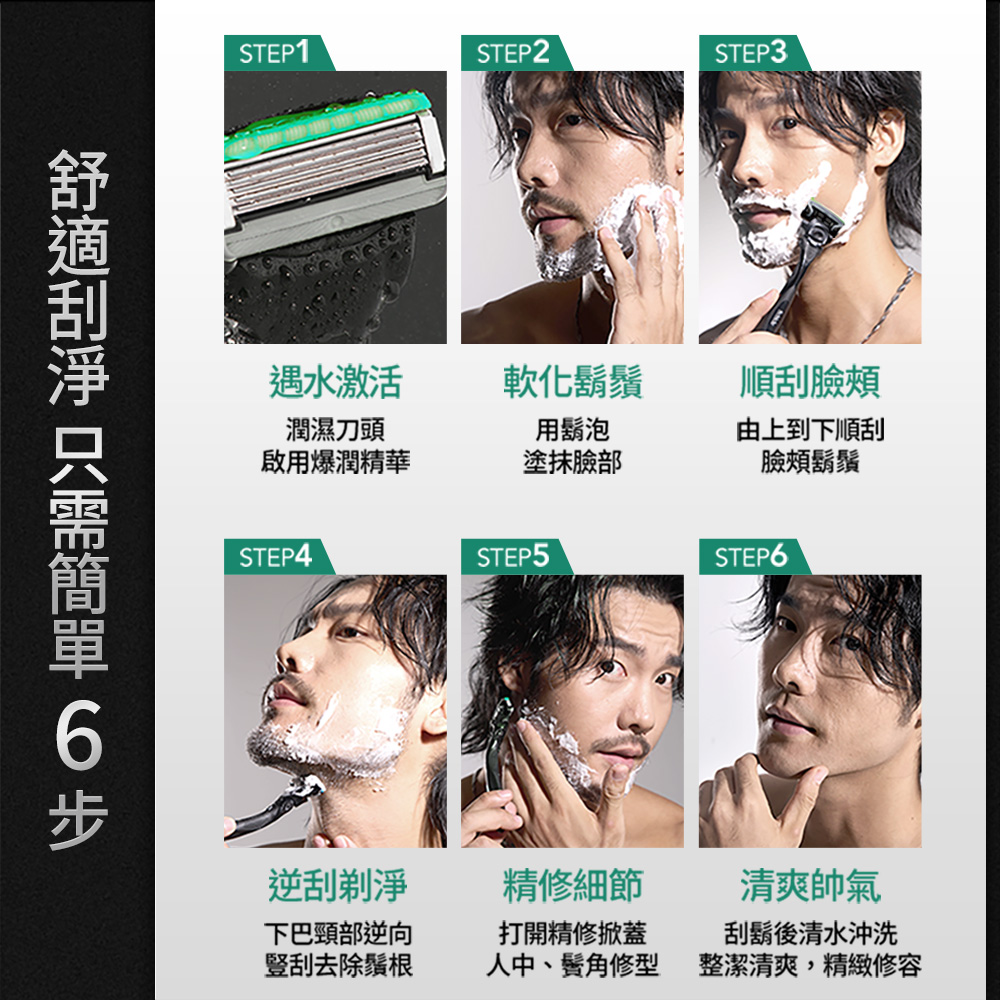 舒適刮淨 只需簡單 6 步

STEP1
遇水激活
潤濕刀頭
啟用爆潤精華

STEP2
軟化鬍鬚
用鬍泡
塗抹臉部

STEP3
順刮臉頰
由上到下順刮
臉頰鬍鬚

STEP4
逆刮剃淨
下巴頸部逆向
豎刮去除鬚根

STEP5
精修細節
打開精修掀蓋
人中、鬢角修型

STEP6
清爽帥氣
刮鬍後清水沖洗
整潔清爽，精緻修容