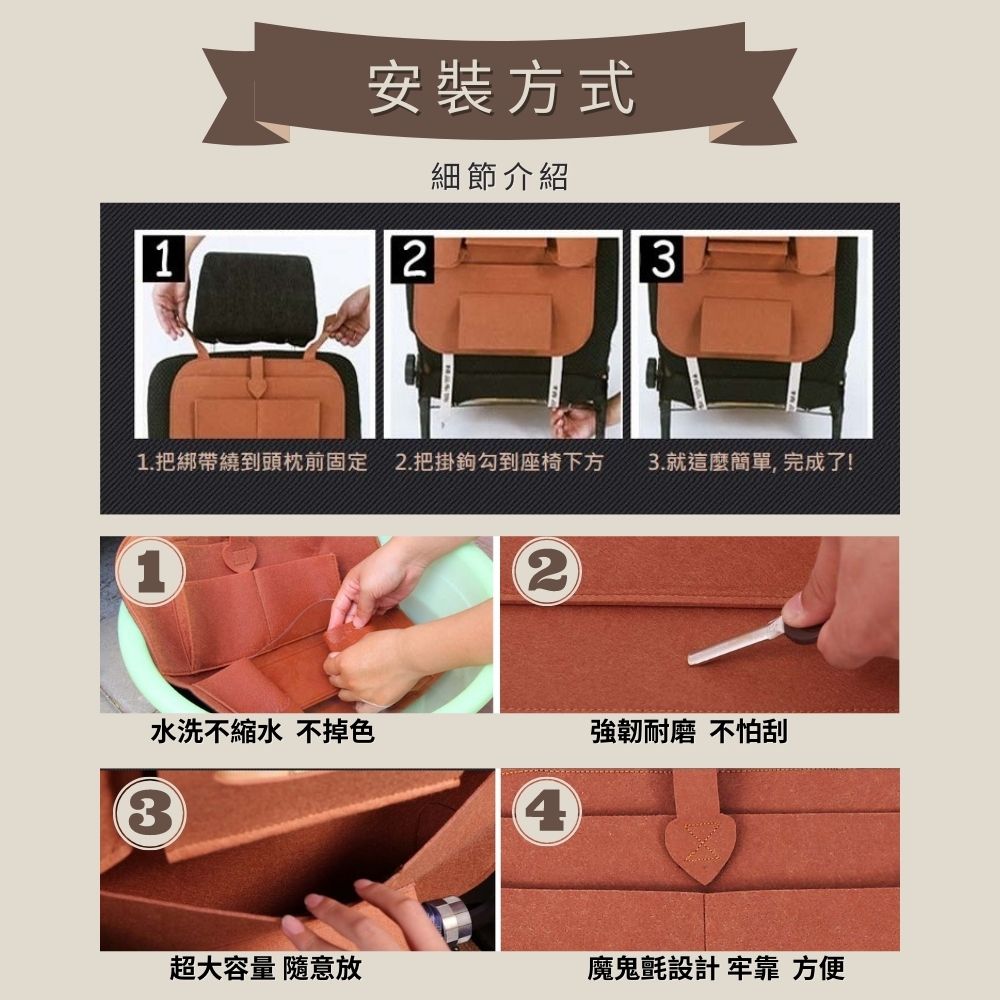 安裝方式

細節介紹

1

2

3

1.把綁帶繞到頭枕前固定 2.把掛鉤勾到座椅下方 3.就這麼簡單, 完成了!

1

水洗不縮水 不掉色

2

強韌耐磨 不怕刮

3

超大容量 隨意放

4

魔鬼氈設計 牢靠 方便