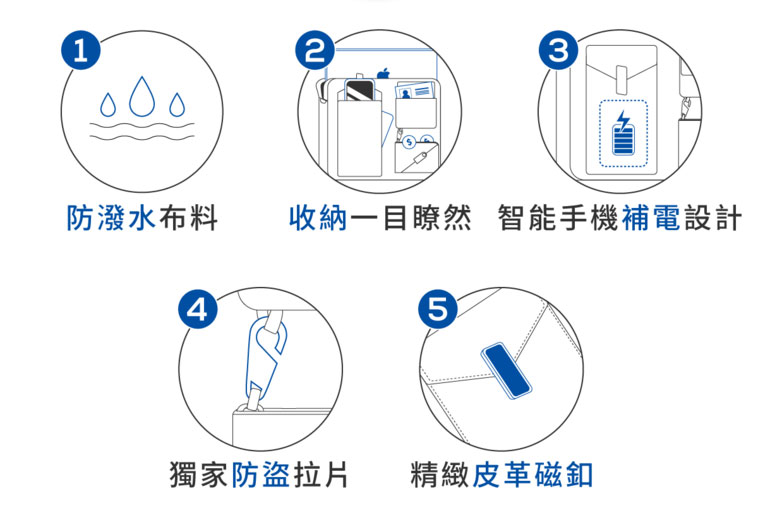 1
防潑水布料

2
收納一目瞭然

3
智能手機補電設計

4
獨家防盜拉片

5
精緻皮革磁釦