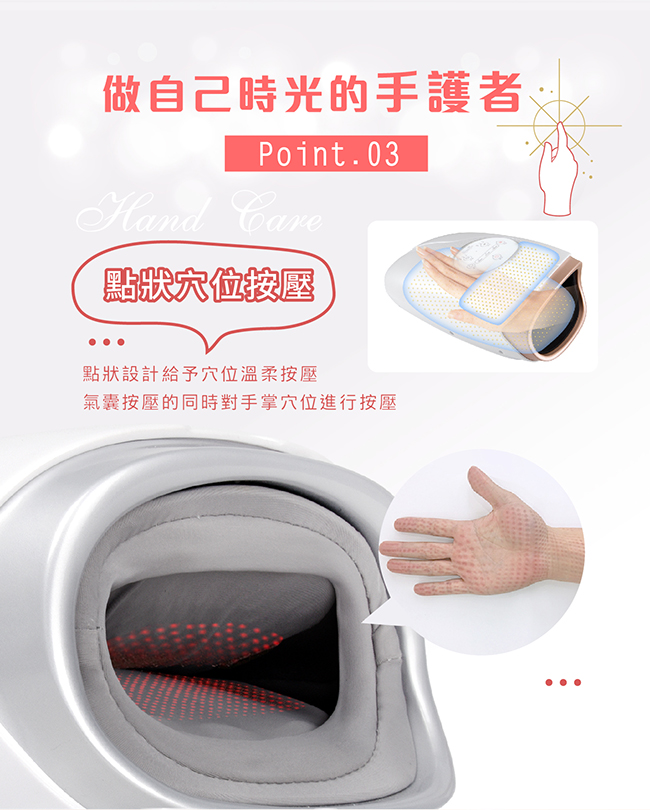 做自己時光的手護者

Point.03

Hand Care

點狀穴位按壓

點狀設計給予穴位溫柔按壓
氣囊按壓的同時對手掌穴位進行按壓