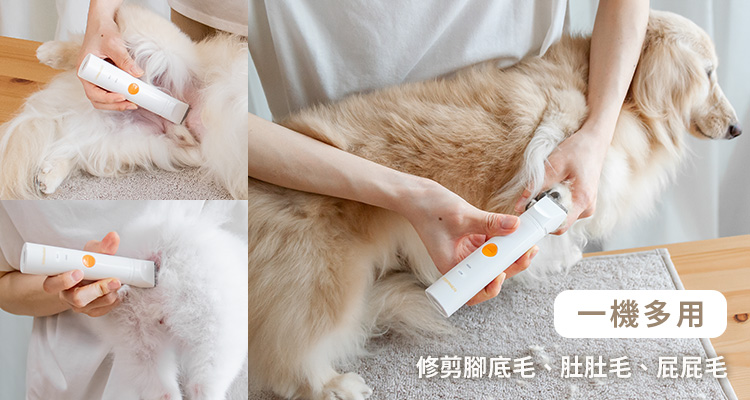 一機多用

修剪腳底毛、肚肚毛、屁屁毛