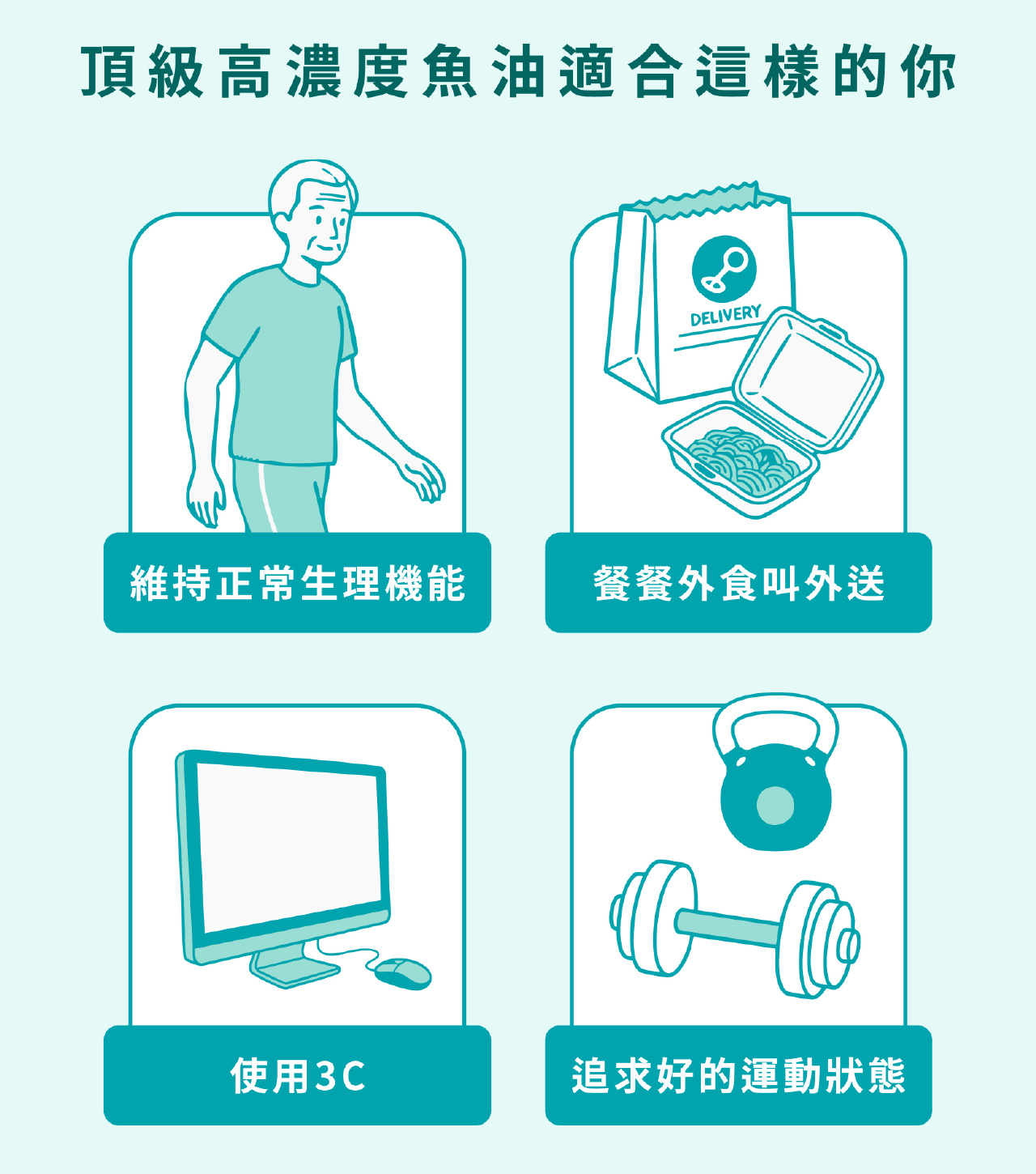 頂級高濃度魚油適合這樣的你

維持正常生理機能

DELIVERY

餐餐外食叫外送

使用3C

追求好的運動狀態