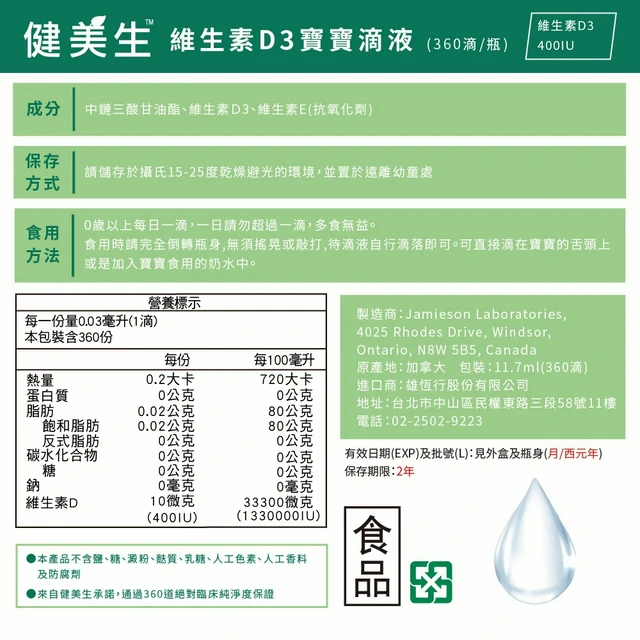 健美生™ 維生素D3寶寶滴液 (360滴/瓶)

維生素D3
400IU

成分 中鏈三酸甘油酯、維生素D3、維生素E(抗氧化劑)

保存方式 請儲存於攝氏15-25度乾燥避光的環境，並置於遠離幼童處

食用方法 0歲以上每日一滴，一日請勿超過一滴，多食無益。
食用時請完全倒轉瓶身，無須搖晃或敲打，待滴液自行滴落即可。可直接滴在寶寶的舌頭上或是加入寶寶食用的奶水中。

營養標示
每一份量0.03毫升(1滴)
本包裝含360份

| | 每份 | 每100毫升 |
|---|---|---|
| 熱量 | 0.2大卡 | 720大卡 |
| 蛋白質 | 0公克 | 0公克 |
| 脂肪 | 0.02公克 | 80公克 |
| 飽和脂肪 | 0.02公克 | 80公克 |
| 反式脂肪 | 0公克 | 0公克 |
| 碳水化合物 | 0公克 | 0公克 |
| 糖 | 0公克 | 0公克 |
| 鈉 | 0毫克 | 0毫克 |
| 維生素D | 10微克 (400IU) | 33300微克 (1330000IU) |

●本產品不含鹽、糖、澱粉、麩質、乳糖、人工色素、人工香料及防腐劑
●來自健美生承諾，通過360道絕對臨床純淨度保證

製造商：Jamieson Laboratories, 4025 Rhodes Drive, Windsor, Ontario, N8W 5B5, Canada
原產地：加拿大 包裝：11.7ml(360滴)
進口商：雄恆行股份有限公司
地址：台北市中山區民權東路三段58號11樓
電話：02-2502-9223

有效日期(EXP)及批號(L)：見外盒及瓶身(月/西元年)
保存期限：2年

食品