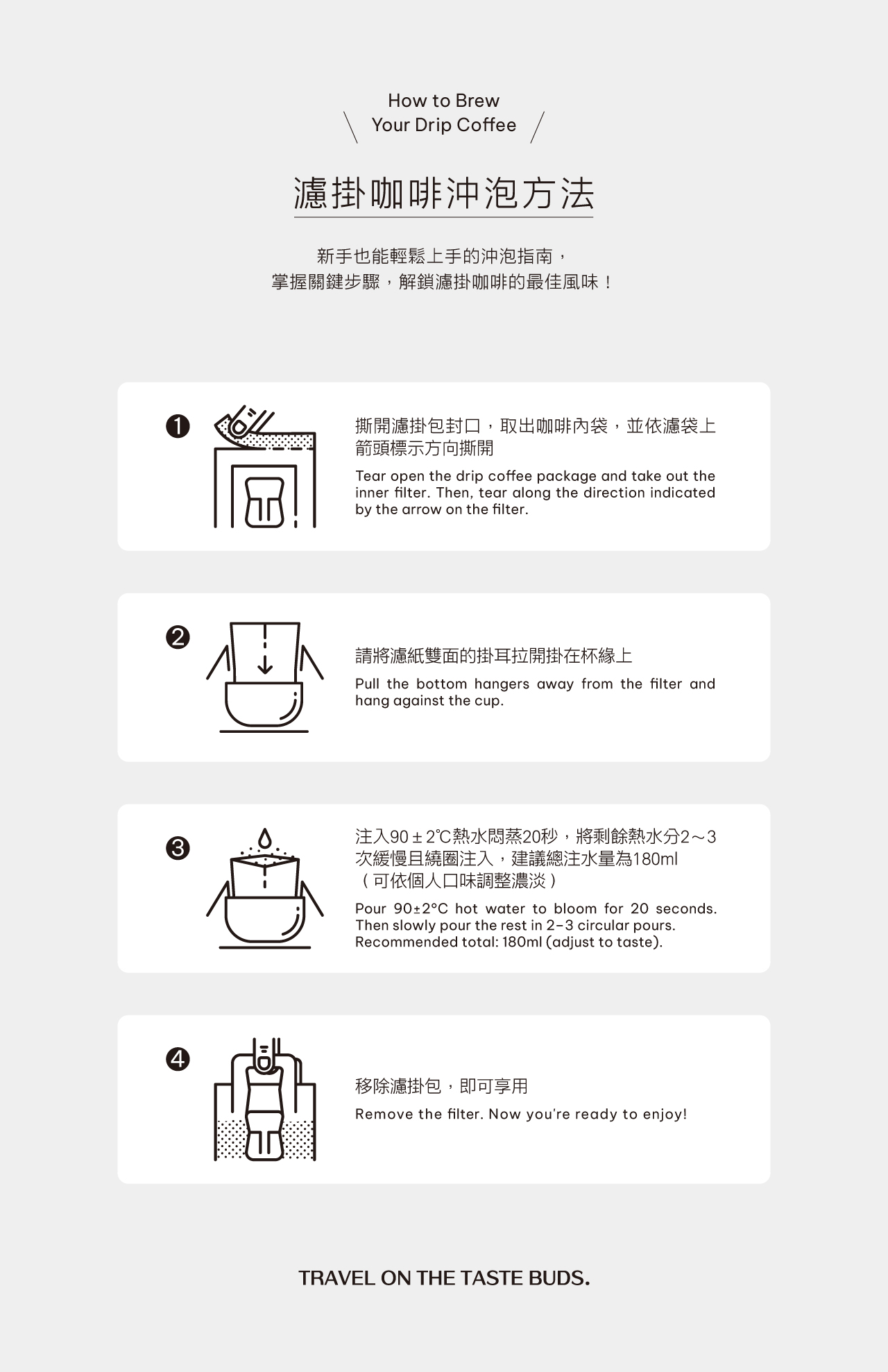 How to Brew
Your Drip Coffee

濾掛咖啡沖泡方法

新手也能輕鬆上手的沖泡指南，
掌握關鍵步驟，解鎖濾掛咖啡的最佳風味！

❶

撕開濾掛包封口，取出咖啡內袋，並依濾袋上箭頭標示方向撕開

Tear open the drip coffee package and take out the inner filter. Then, tear along the direction indicated by the arrow on the filter.

❷

請將濾紙雙面的掛耳拉開掛在杯緣上

Pull the bottom hangers away from the filter and hang against the cup.

❸

注入90 ± 2°C熱水悶蒸20秒，將剩餘熱水分2～3次緩慢且繞圈注入，建議總注水量為180ml（可依個人口味調整濃淡）

Pour 90±2°C hot water to bloom for 20 seconds. Then slowly pour the rest in 2–3 circular pours. Recommended total: 180ml (adjust to taste).

❹

移除濾掛包，即可享用

Remove the filter. Now you're ready to enjoy!

TRAVEL ON THE TASTE BUDS.