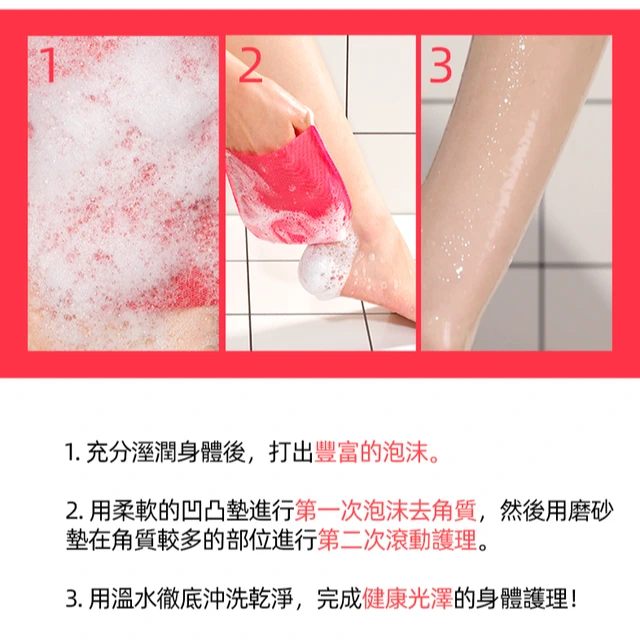 1

2

3

1. 充分溼潤身體後，打出豐富的泡沫。

2. 用柔軟的凹凸墊進行第一次泡沫去角質，然後用磨砂墊在角質較多的部位進行第二次滾動護理。

3. 用溫水徹底沖洗乾淨，完成健康光澤的身體護理！