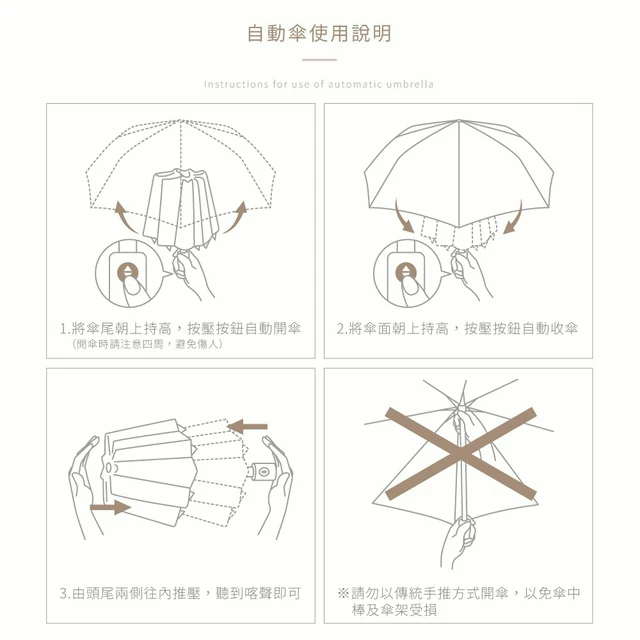 自動傘使用說明

Instructions for use of automatic umbrella

1.將傘尾朝上持高，按壓按鈕自動開傘
（開傘時請注意四周，避免傷人）

2.將傘面朝上持高，按壓按鈕自動收傘

3.由頭尾兩側往內推壓，聽到喀聲即可

※請勿以傳統手推方式開傘，以免傘中棒及傘架受損