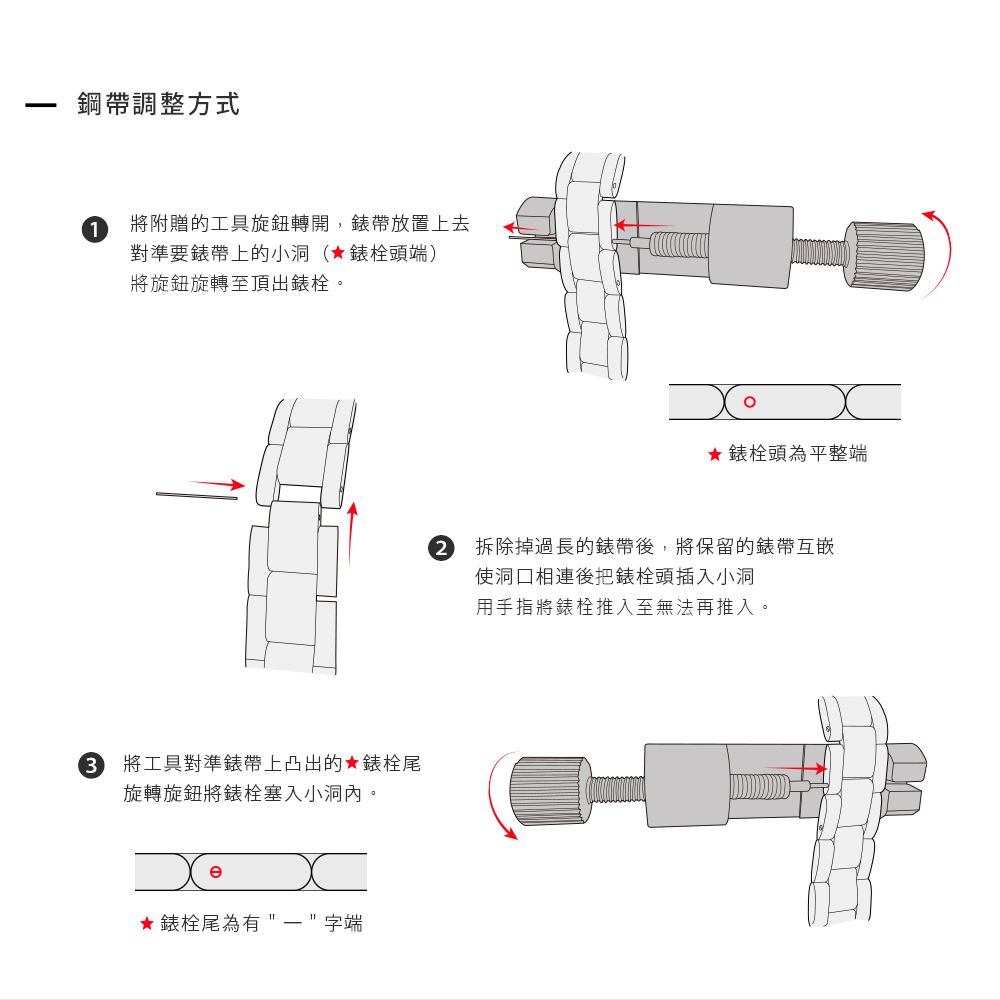 — 鋼帶調整方式

❶ 將附贈的工具旋鈕轉開，錶帶放置上去
對準要錶帶上的小洞（★錶栓頭端）
將旋鈕旋轉至頂出錶栓。

★ 錶栓頭為平整端

❷ 拆除掉過長的錶帶後，將保留的錶帶互嵌
使洞口相連後把錶栓頭插入小洞
用手指將錶栓推入至無法再推入。

❸ 將工具對準錶帶上凸出的★錶栓尾
旋轉旋鈕將錶栓塞入小洞內。

★ 錶栓尾為有 " 一 " 字端