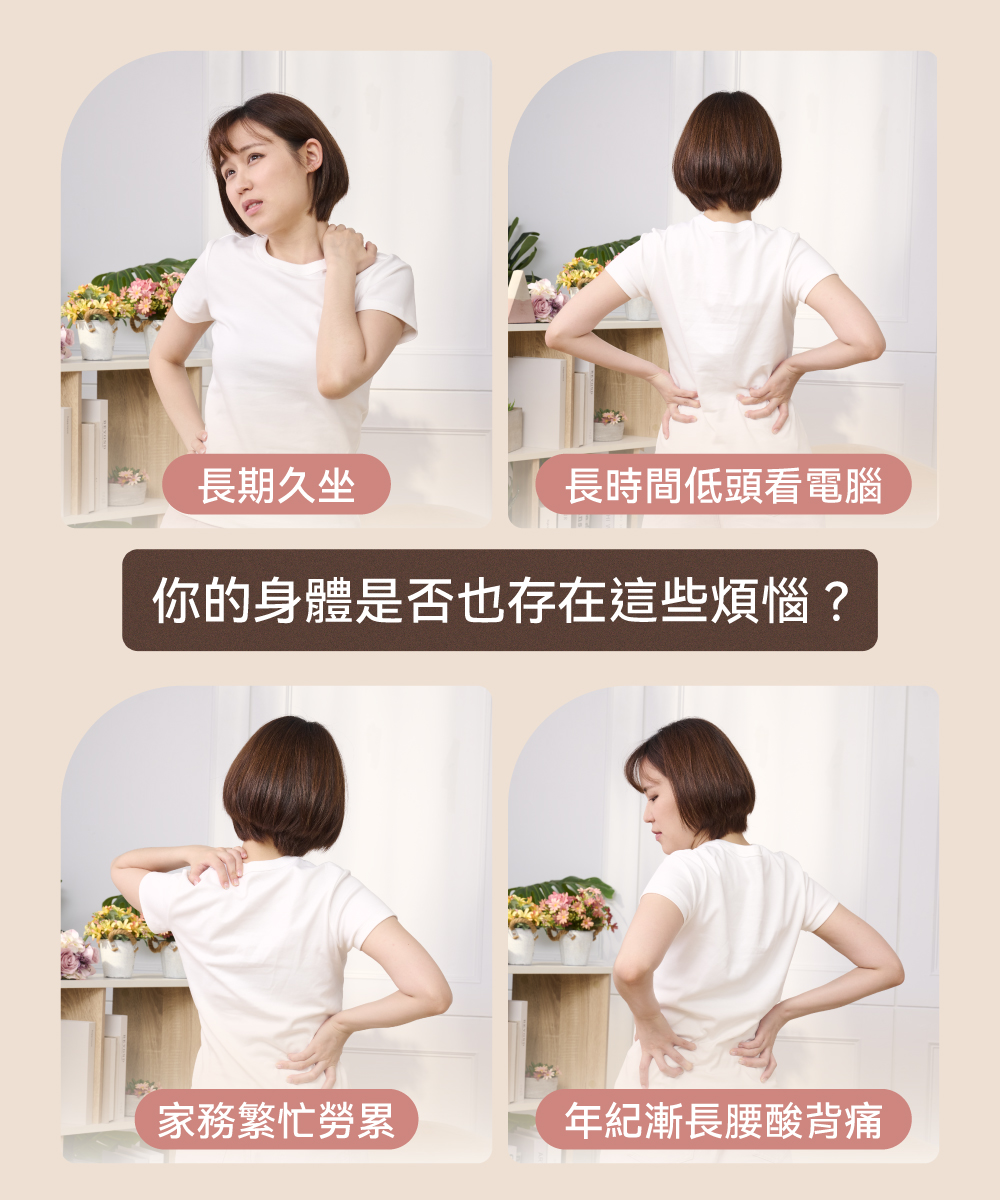 長期久坐

長時間低頭看電腦

你的身體是否也存在這些煩惱？

家務繁忙勞累

年紀漸長腰酸背痛