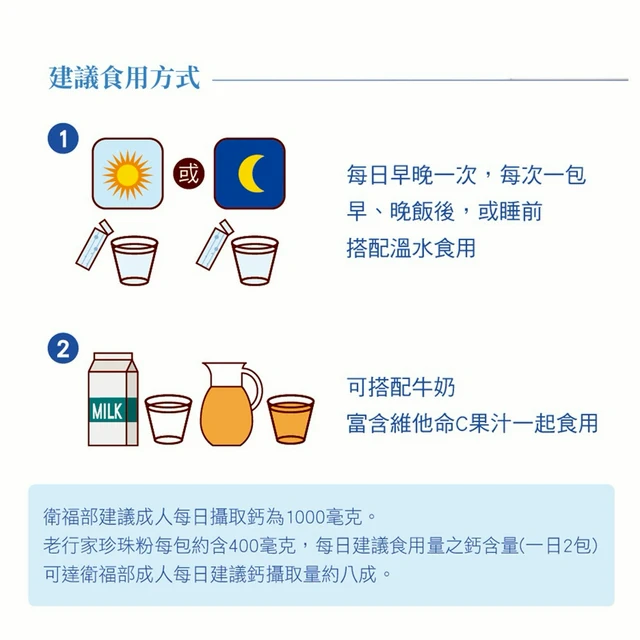 建議食用方式

1

或

每日早晚一次，每次一包
早、晚飯後，或睡前
搭配溫水食用

2

MILK

可搭配牛奶
富含維他命C果汁一起食用

衛福部建議成人每日攝取鈣為1000毫克。
老行家珍珠粉每包約含400毫克，每日建議食用量之鈣含量(一日2包)
可達衛福部成人每日建議鈣攝取量約八成。