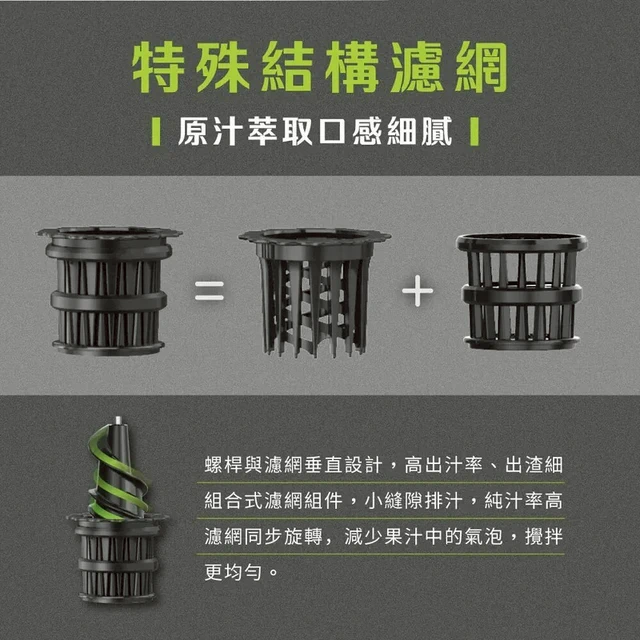 特殊結構濾網

原汁萃取口感細膩

=

+

螺桿與濾網垂直設計，高出汁率、出渣細

組合式濾網組件，小縫隙排汁，純汁率高

濾網同步旋轉，減少果汁中的氣泡，攪拌更均勻。