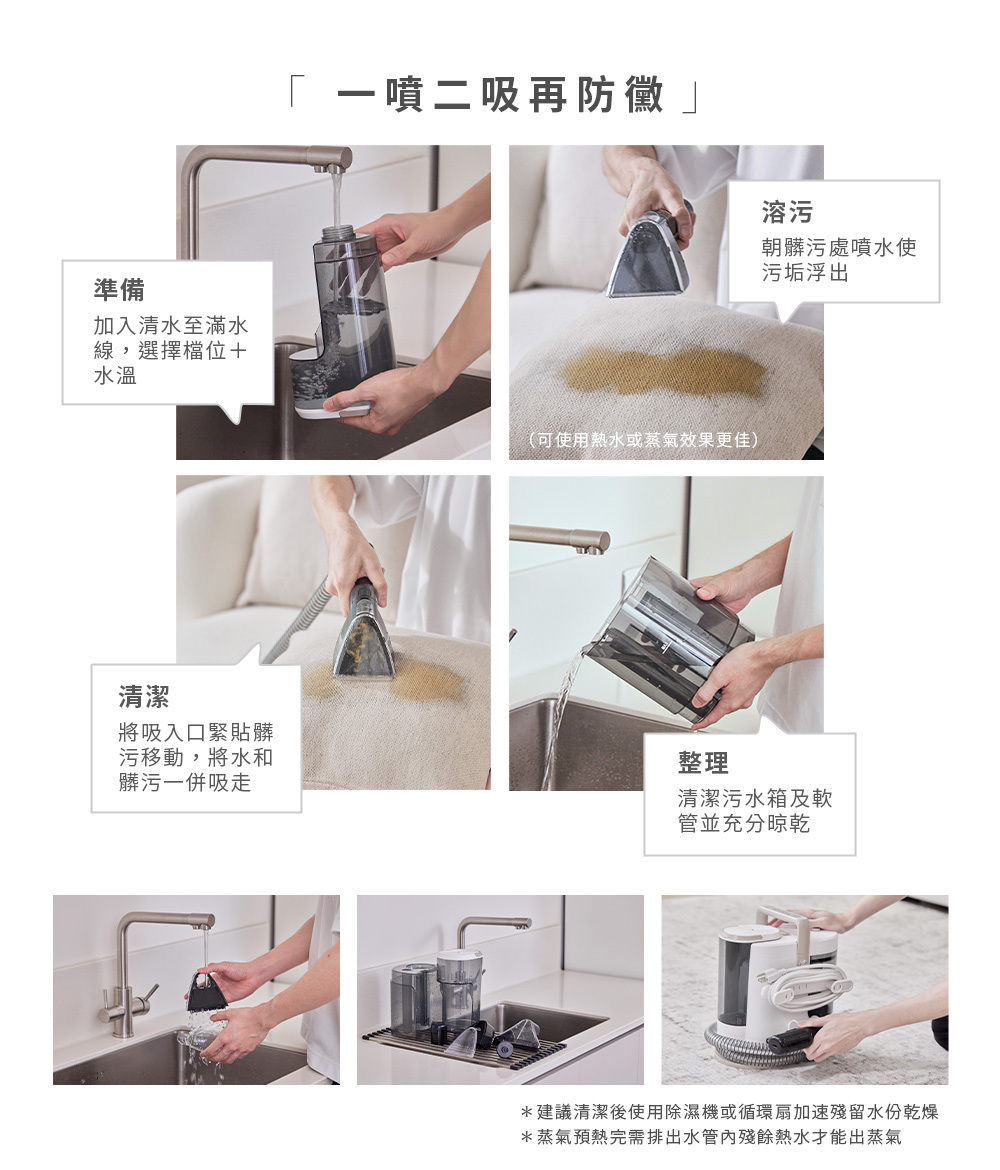 「 一噴二吸再防黴 」

準備
加入清水至滿水線，選擇檔位＋水溫

溶污
朝髒污處噴水使污垢浮出

（可使用熱水或蒸氣效果更佳）

清潔
將吸入口緊貼髒污移動，將水和髒污一併吸走

整理
清潔污水箱及軟管並充分晾乾

＊建議清潔後使用除濕機或循環扇加速殘留水份乾燥
＊蒸氣預熱完需排出水管內殘餘熱水才能出蒸氣