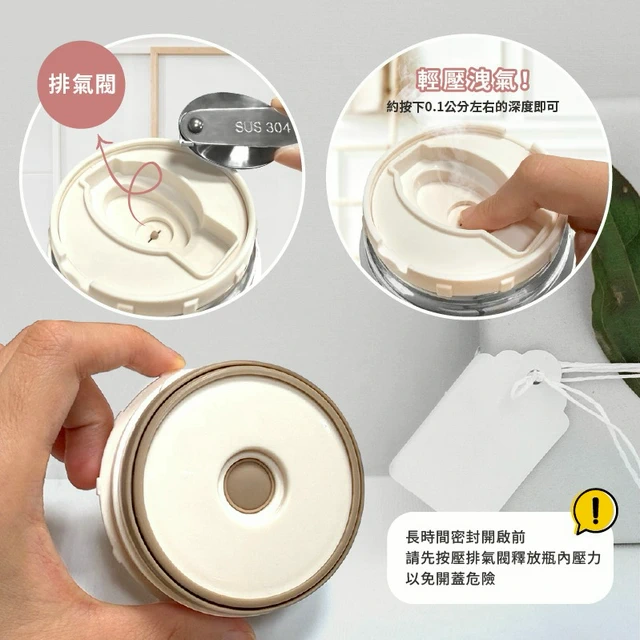 排氣閥

SUS 304

輕壓洩氣!
約按下0.1公分左右的深度即可

!

長時間密封開啟前
請先按壓排氣閥釋放瓶內壓力
以免開蓋危險