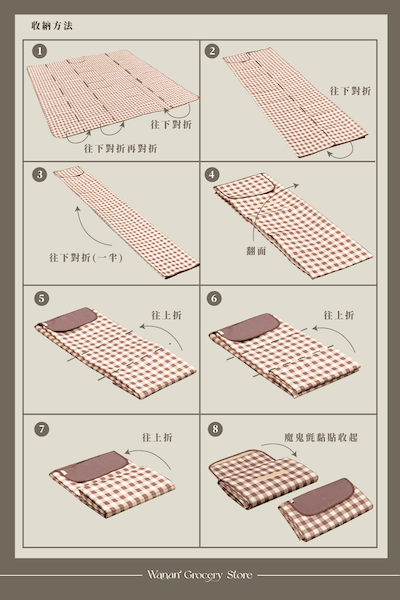 收納方法

1
往下對折
往下對折再對折

2
往下對折

3
往下對折(一半)

4
翻面

5
往上折

6
往上折

7
往上折

8
魔鬼氈黏貼收起

Wanan' Grocery Store