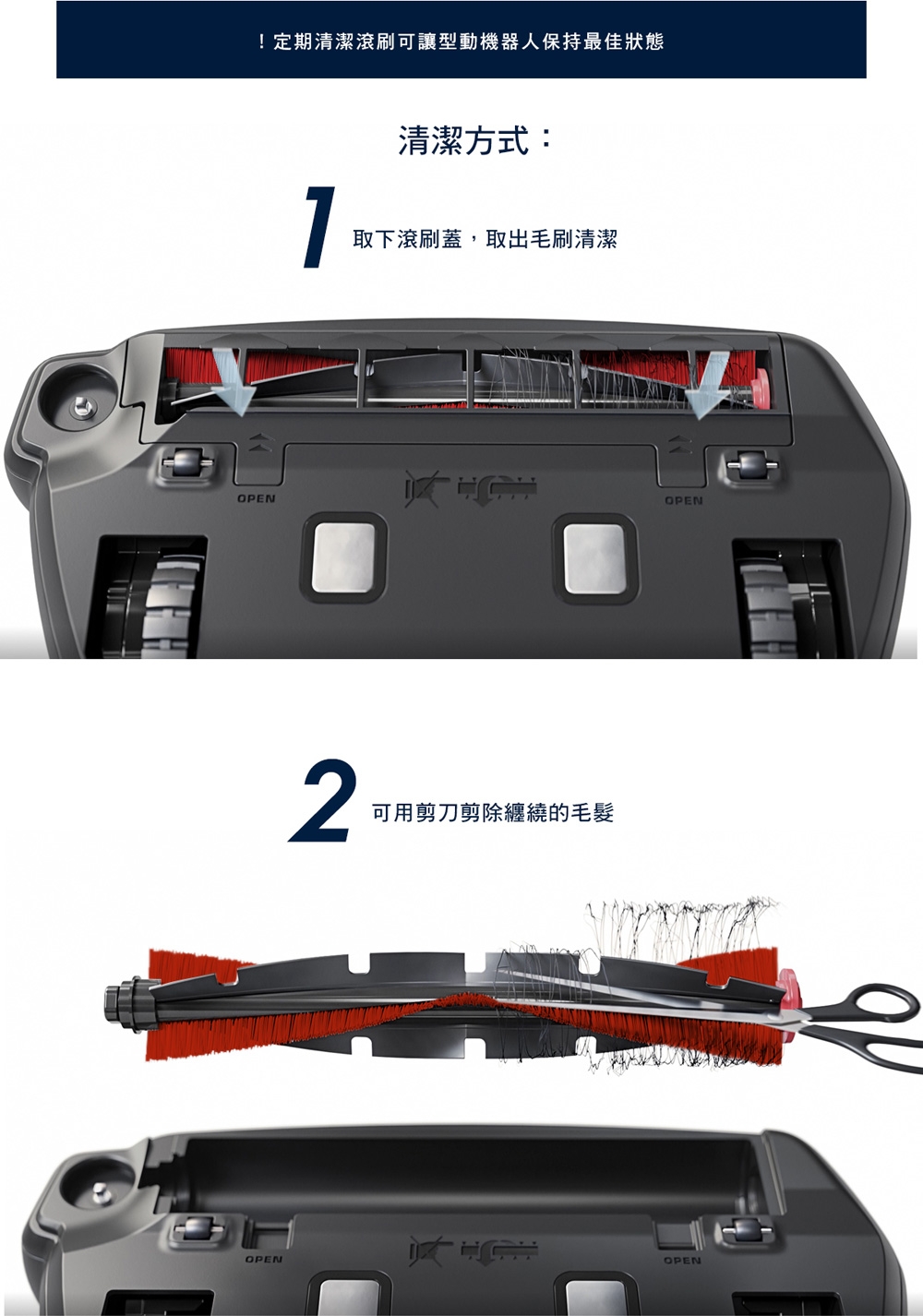 ！定期清潔滾刷可讓型動機器人保持最佳狀態

清潔方式：

1 取下滾刷蓋，取出毛刷清潔

OPEN

OPEN

2 可用剪刀剪除纏繞的毛髮

OPEN

OPEN