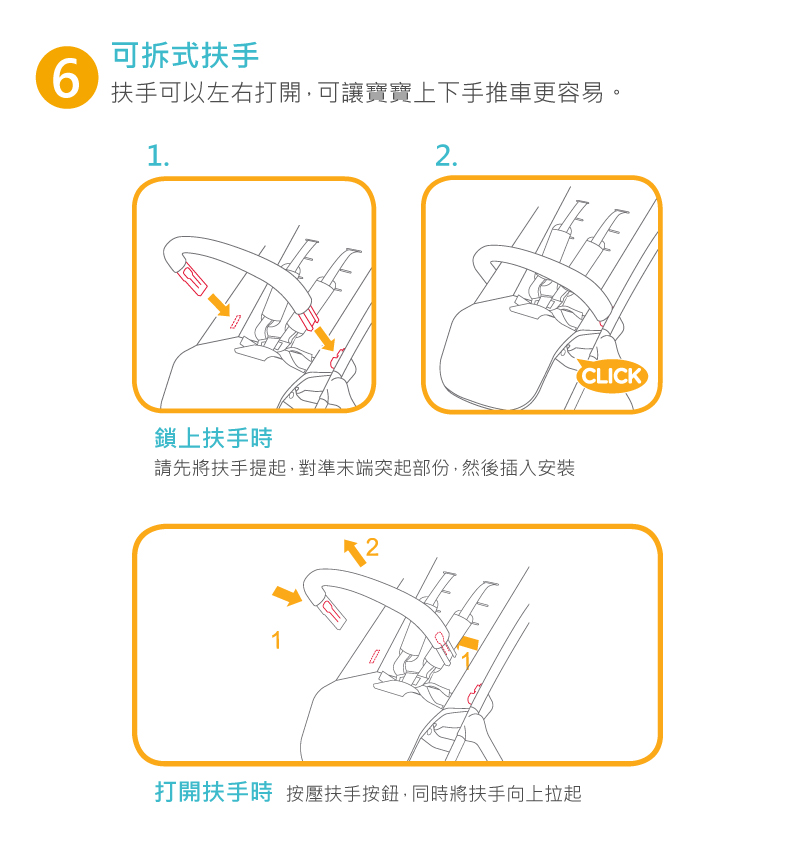 6

可拆式扶手

扶手可以左右打開，可讓寶寶上下手推車更容易。

1.

2.

CLICK

鎖上扶手時

請先將扶手提起，對準末端突起部份，然後插入安裝

2

1

1

打開扶手時 按壓扶手按鈕，同時將扶手向上拉起