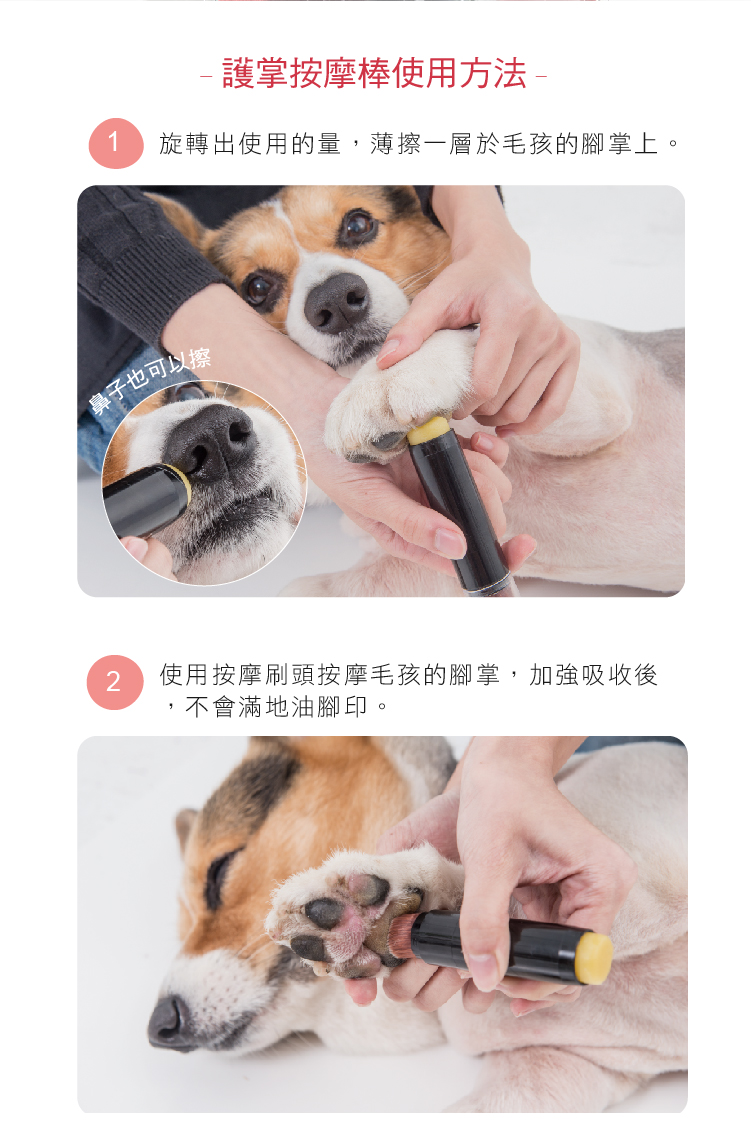 - 護掌按摩棒使用方法 -

1 旋轉出使用的量，薄擦一層於毛孩的腳掌上。

鼻子也可以擦

2 使用按摩刷頭按摩毛孩的腳掌，加強吸收後，不會滿地油腳印。