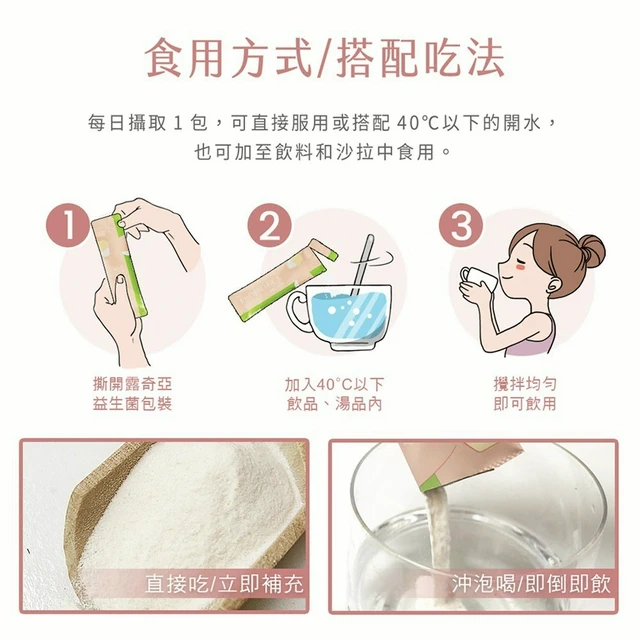 食用方式/搭配吃法

每日攝取 1 包，可直接服用或搭配 40°C以下的開水，也可加至飲料和沙拉中食用。

1

撕開露奇亞益生菌包裝

2

加入40°C以下飲品、湯品內

3

攪拌均勻即可飲用

直接吃/立即補充

沖泡喝/即倒即飲