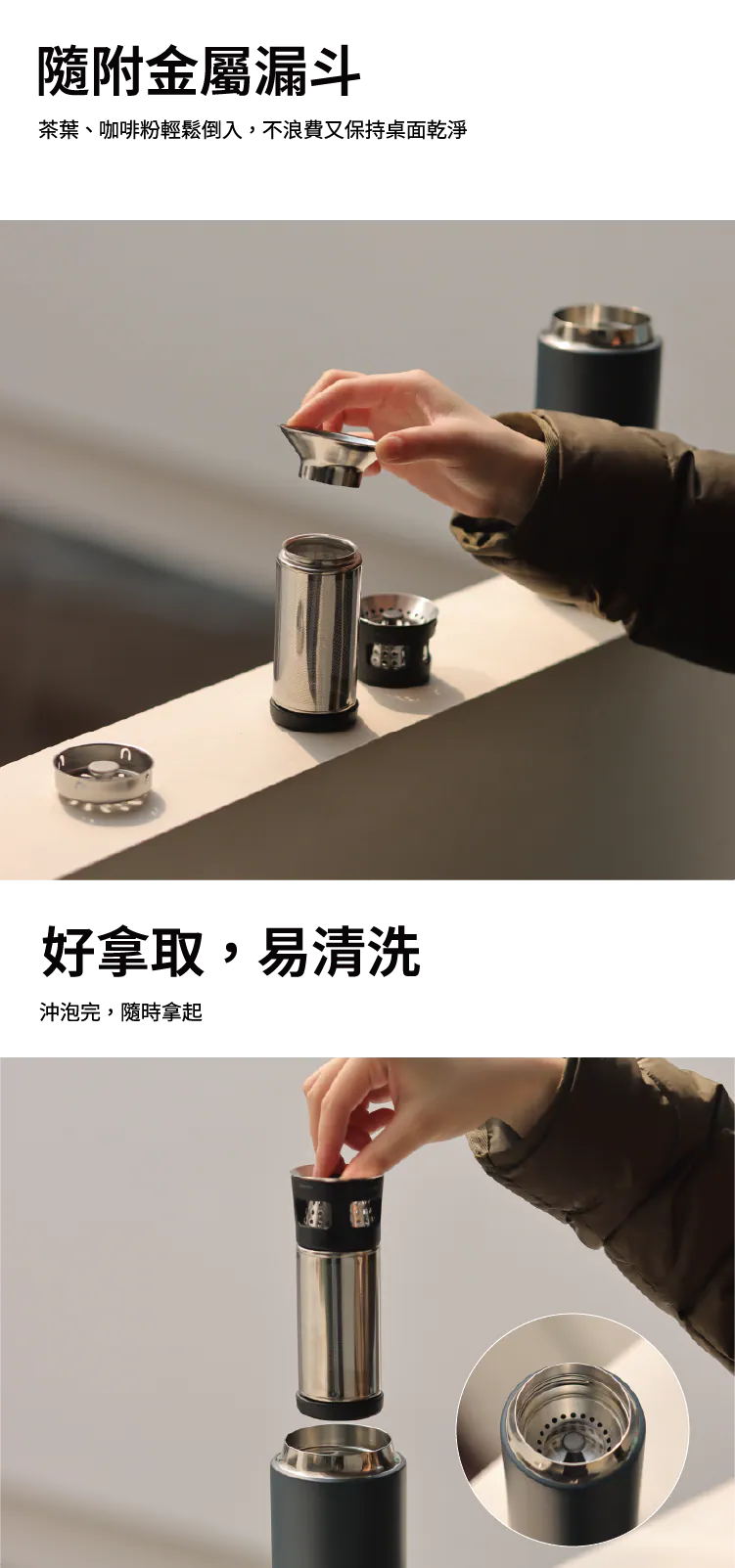 隨附金屬漏斗

茶葉、咖啡粉輕鬆倒入，不浪費又保持桌面乾淨

好拿取，易清洗

沖泡完，隨時拿起