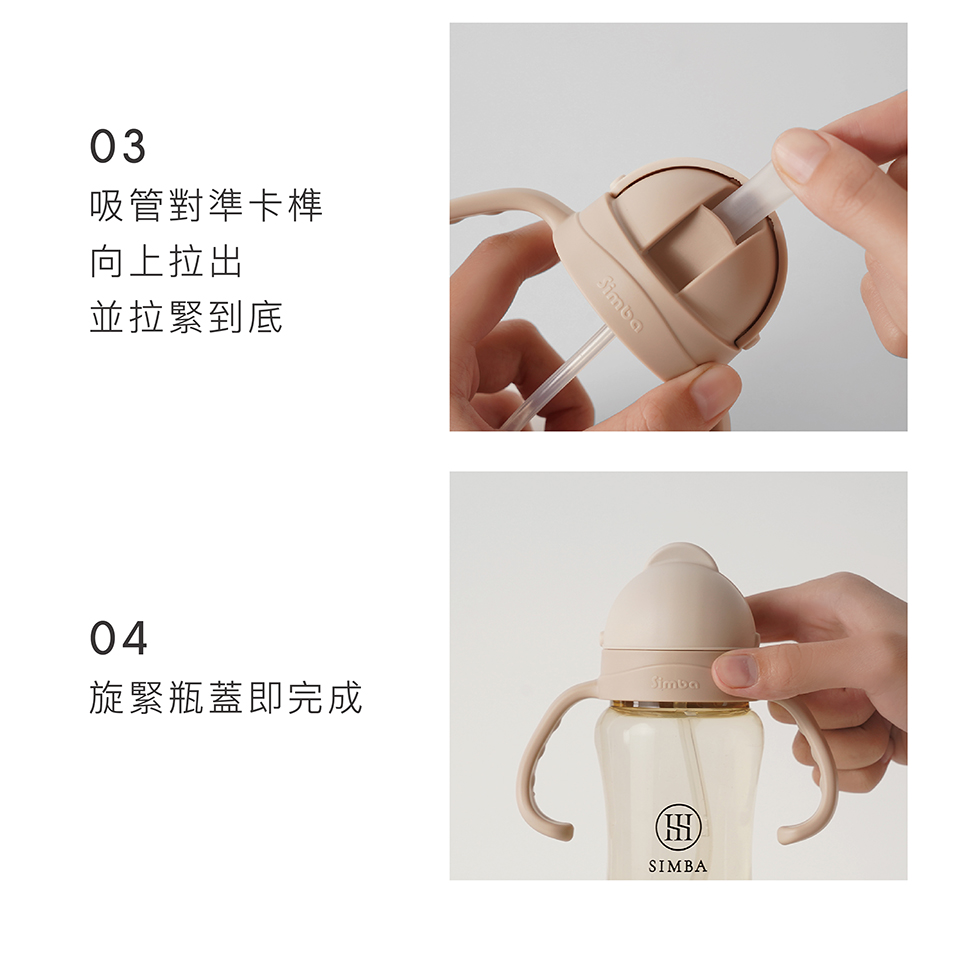 03
吸管對準卡榫
向上拉出
並拉緊到底

Simba

04
旋緊瓶蓋即完成

Simba

SIMBA