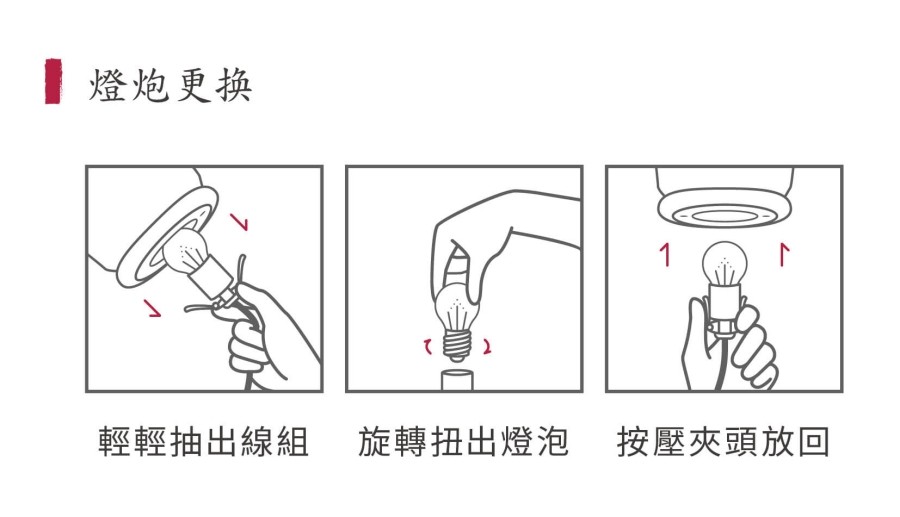 燈炮更換

輕輕抽出線組

旋轉扭出燈泡

按壓夾頭放回