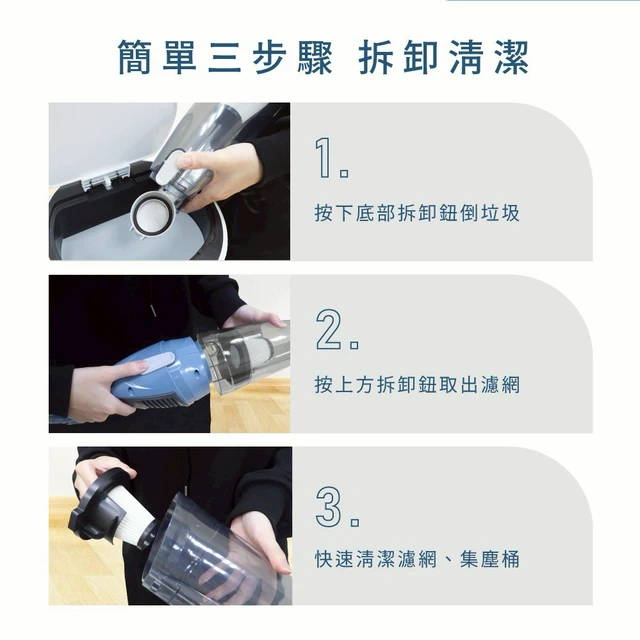 簡單三步驟 拆卸清潔

1.
按下底部拆卸鈕倒垃圾

2.
按上方拆卸鈕取出濾網

3.
快速清潔濾網、集塵桶