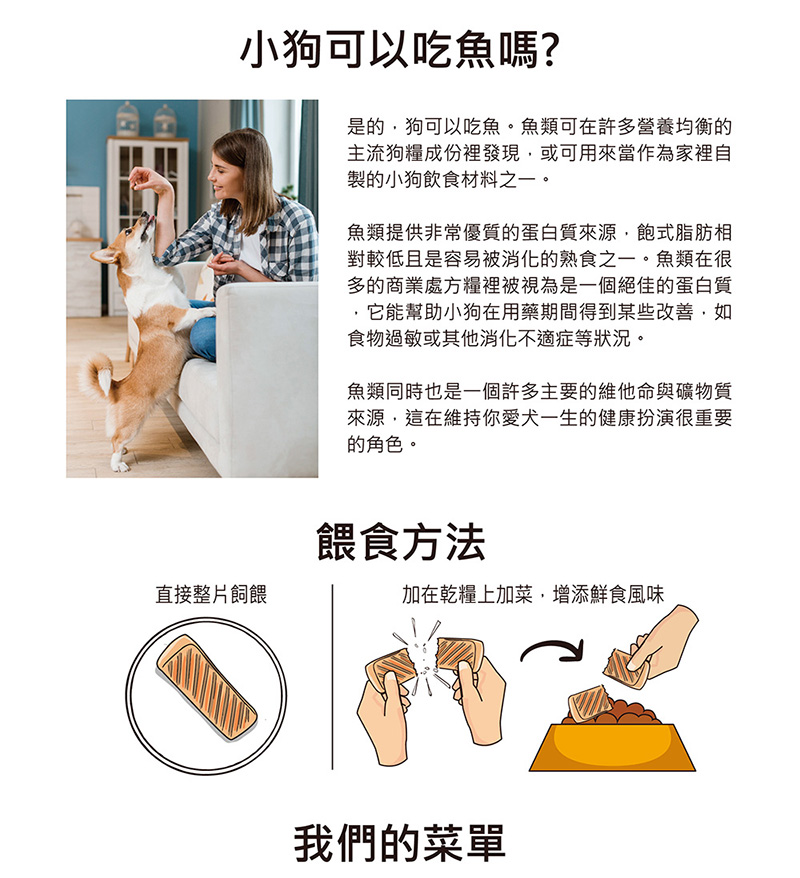 小狗可以吃魚嗎?

是的，狗可以吃魚。魚類可在許多營養均衡的主流狗糧成份裡發現，或可用來當作為家裡自製的小狗飲食材料之一。

魚類提供非常優質的蛋白質來源，飽式脂肪相對較低且是容易被消化的熟食之一。魚類在很多的商業處方糧裡被視為是一個絕佳的蛋白質，它能幫助小狗在用藥期間得到某些改善，如食物過敏或其他消化不適症等狀況。

魚類同時也是一個許多主要的維他命與礦物質來源，這在維持你愛犬一生的健康扮演很重要的角色。

餵食方法

直接整片飼餵

加在乾糧上加菜，增添鮮食風味

我們的菜單