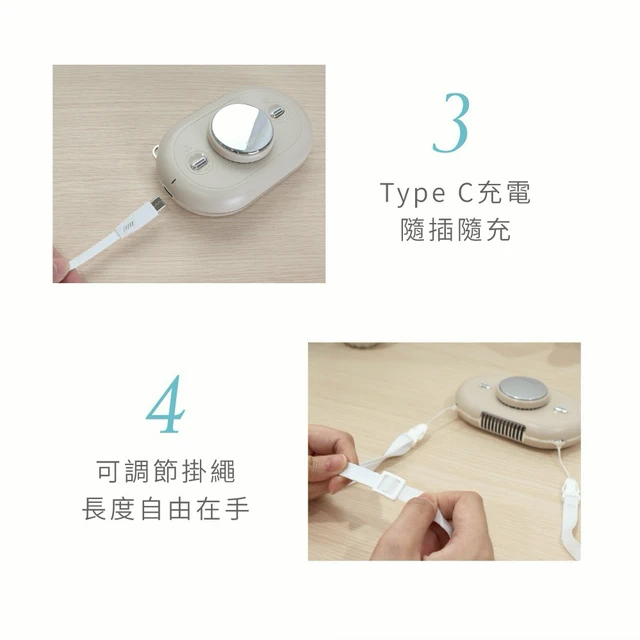 3

Type C充電
隨插隨充

4

可調節掛繩
長度自由在手