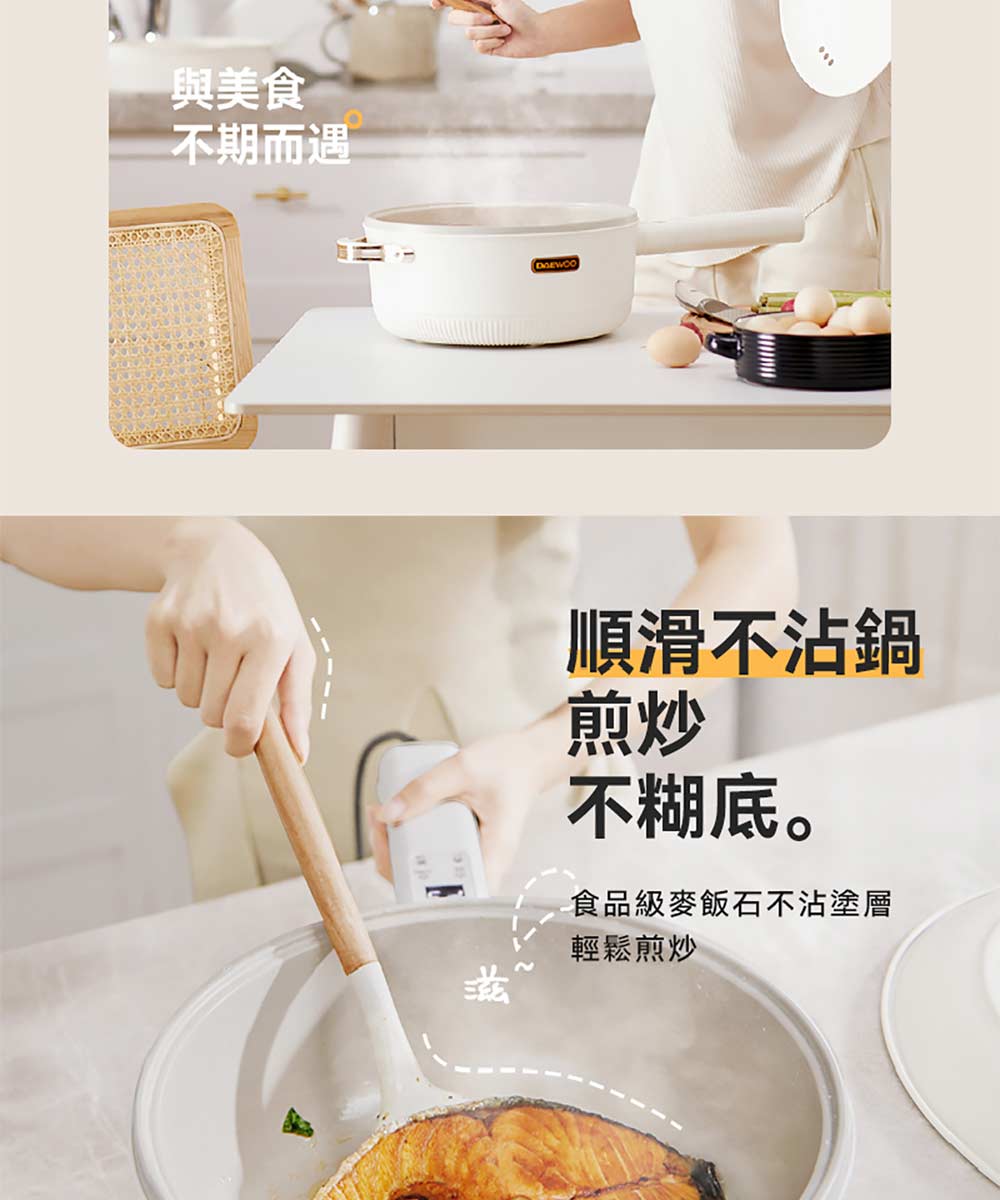 與美食
不期而遇

DAEWOO

順滑不沾鍋
煎炒
不糊底。

食品級麥飯石不沾塗層
輕鬆煎炒

滋~