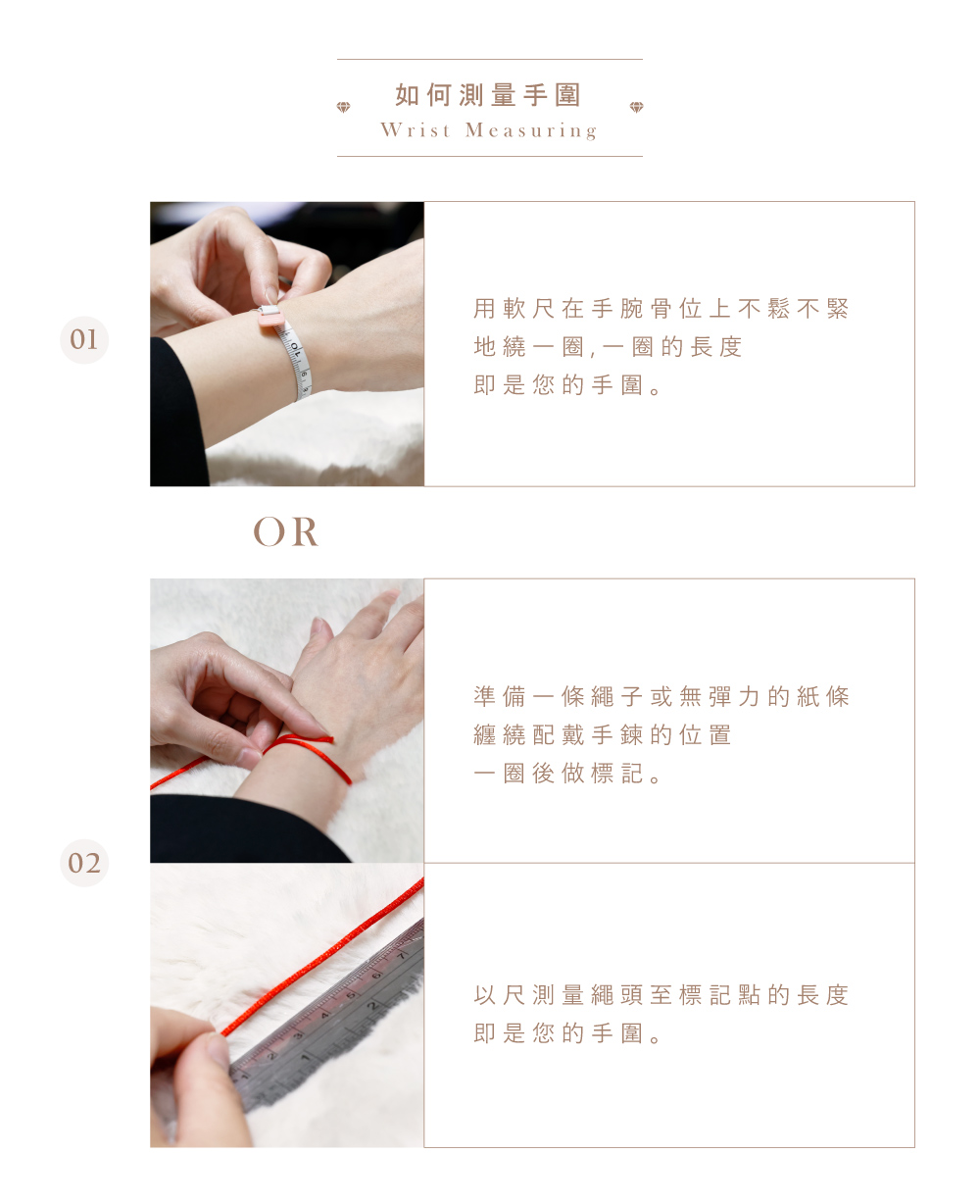 如何測量手圍
Wrist Measuring

01

用軟尺在手腕骨位上不鬆不緊地繞一圈,一圈的長度即是您的手圍。

OR

02

準備一條繩子或無彈力的紙條纏繞配戴手鍊的位置一圈後做標記。

以尺測量繩頭至標記點的長度即是您的手圍。