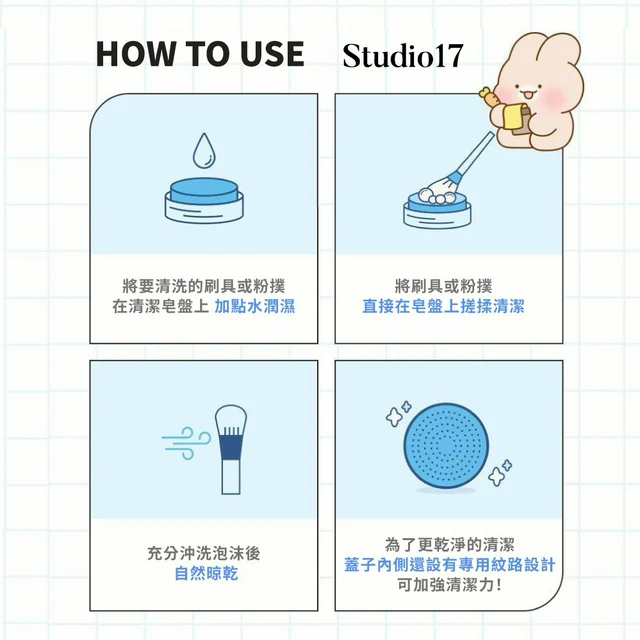 HOW TO USE Studio17

將要清洗的刷具或粉撲
在清潔皂盤上 加點水潤濕

將刷具或粉撲
直接在皂盤上搓揉清潔

充分沖洗泡沫後
自然晾乾

為了更乾淨的清潔
蓋子內側還設有專用紋路設計
可加強清潔力!